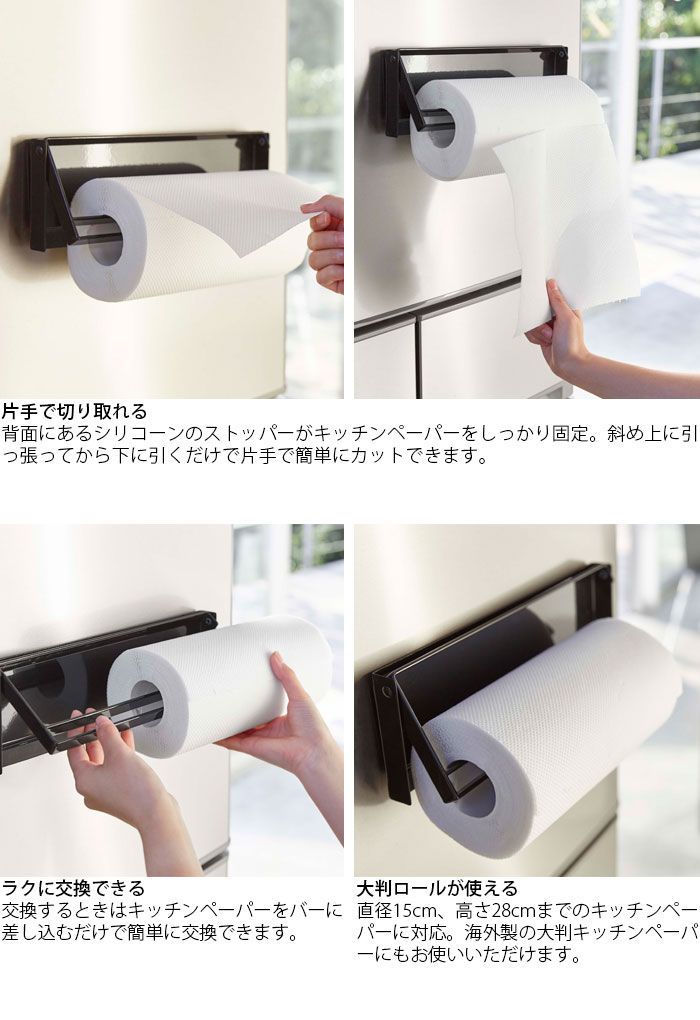 片手で切り取れる
背面にあるシリコーンのストッパーがキッチンペーパーをしっかり固定。斜め上に引っ張ってから下に引くだけで片手で簡単にカットできます。

ラクに交換できる
交換するときはキッチンペーパーをバーに差し込むだけで簡単に交換できます。

大判ロールが使える
直径15cm、高さ28cmまでのキッチンペーパーに対応。海外製の大判キッチンペーパーにもお使いいただけます。