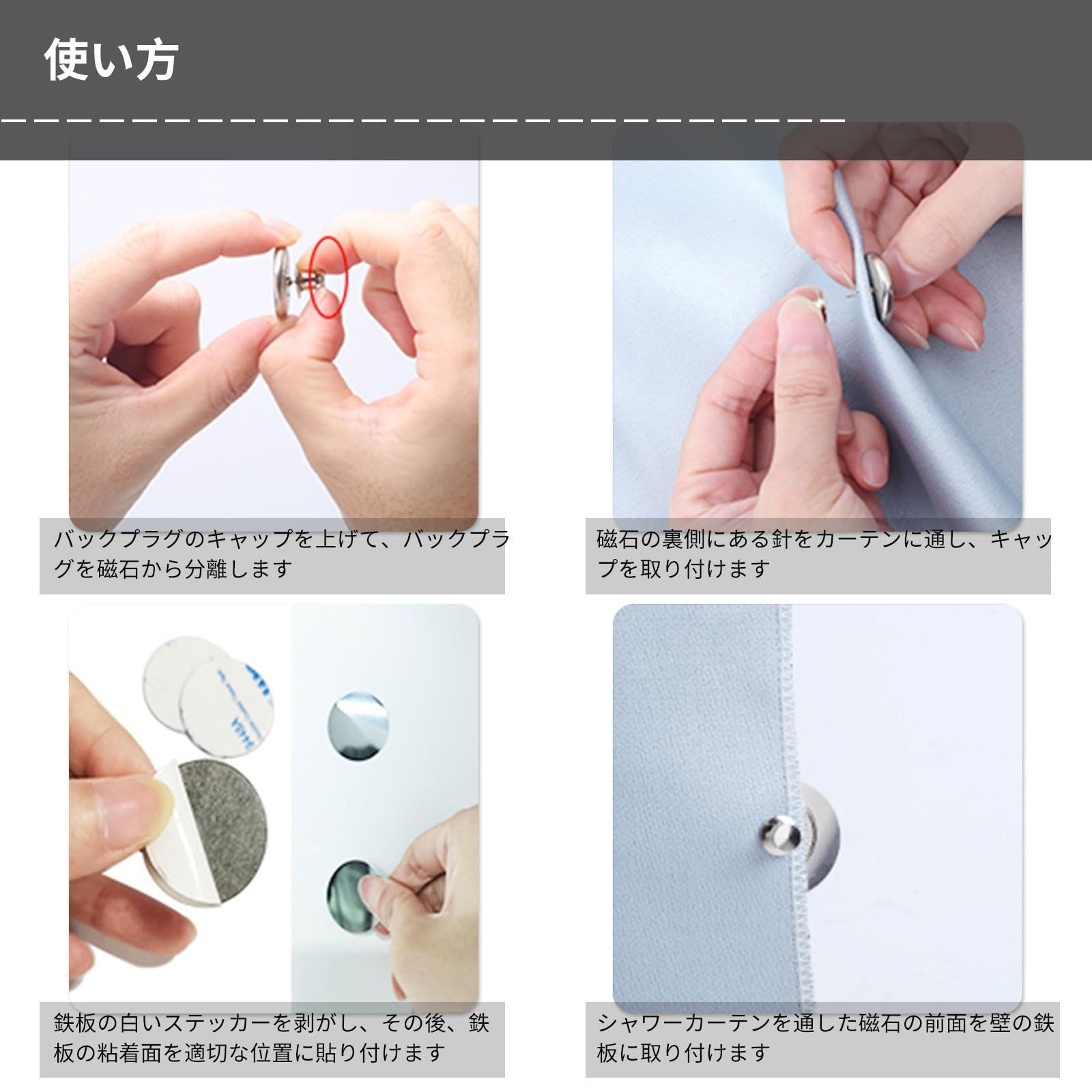 使い方

バックプラグのキャップを上げて、バックプラグを磁石から分離します

磁石の裏側にある針をカーテンに通し、キャップを取り付けます

鉄板の白いステッカーを剥がし、その後、鉄板の粘着面を適切な位置に貼り付けます

シャワーカーテンを通した磁石の前面を壁の鉄板に取り付けます