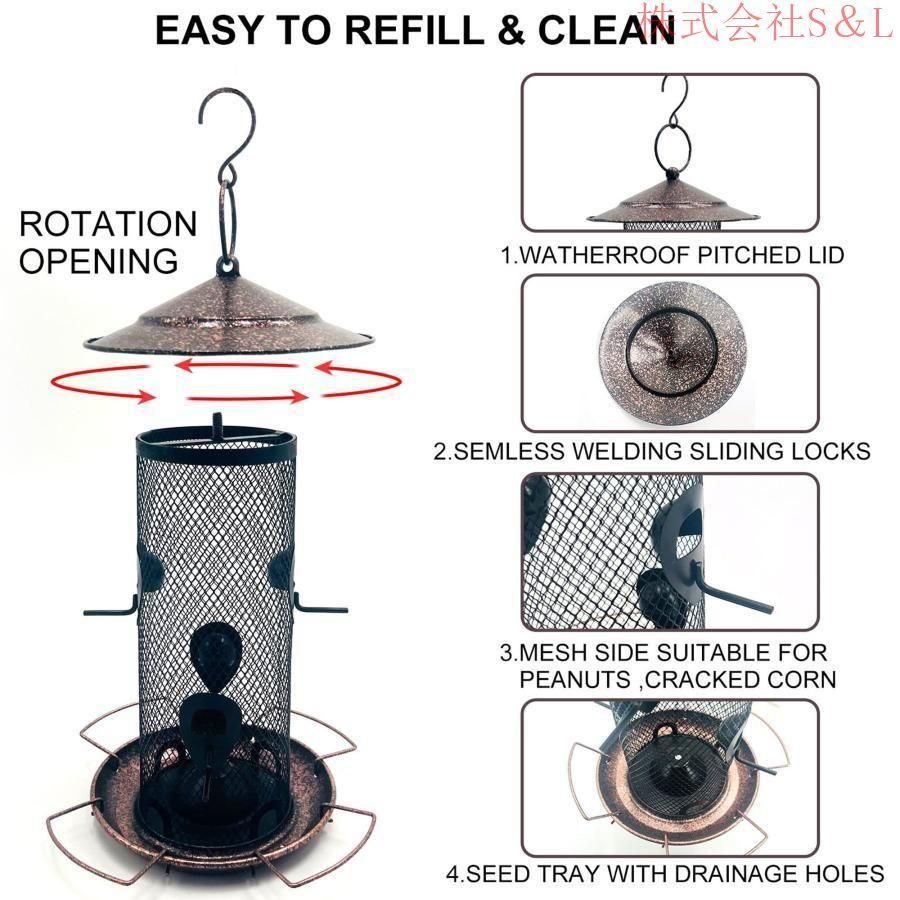 EASY TO REFILL & CLEAN

株式会社S&L

ROTATION OPENING

1.WATHERROOF PITCHED LID

2.SEMLESS WELDING SLIDING LOCKS

3.MESH SIDE SUITABLE FOR PEANUTS ,CRACKED CORN

4.SEED TRAY WITH DRAINAGE HOLES