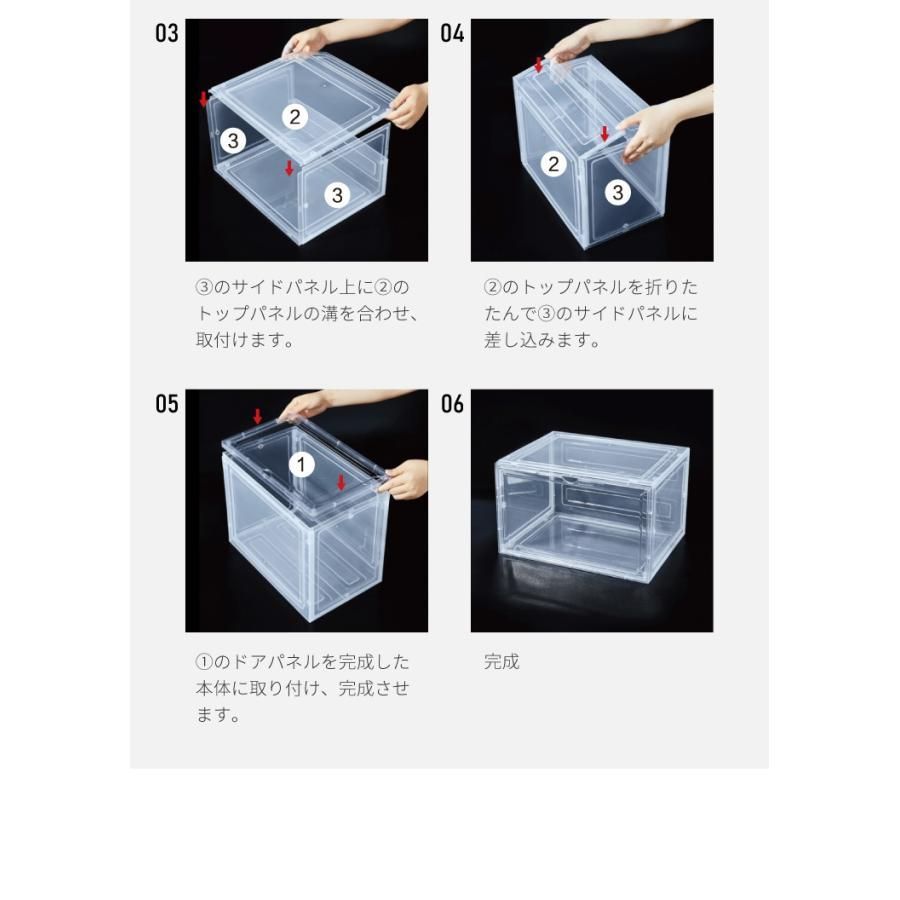 03

2

3

3

③のサイドパネル上に②のトップパネルの溝を合わせ、取付けます。

04

2

3

②のトップパネルを折りたたんで③のサイドパネルに差し込みます。

05

1

①のドアパネルを完成した本体に取り付け、完成させます。

06

完成