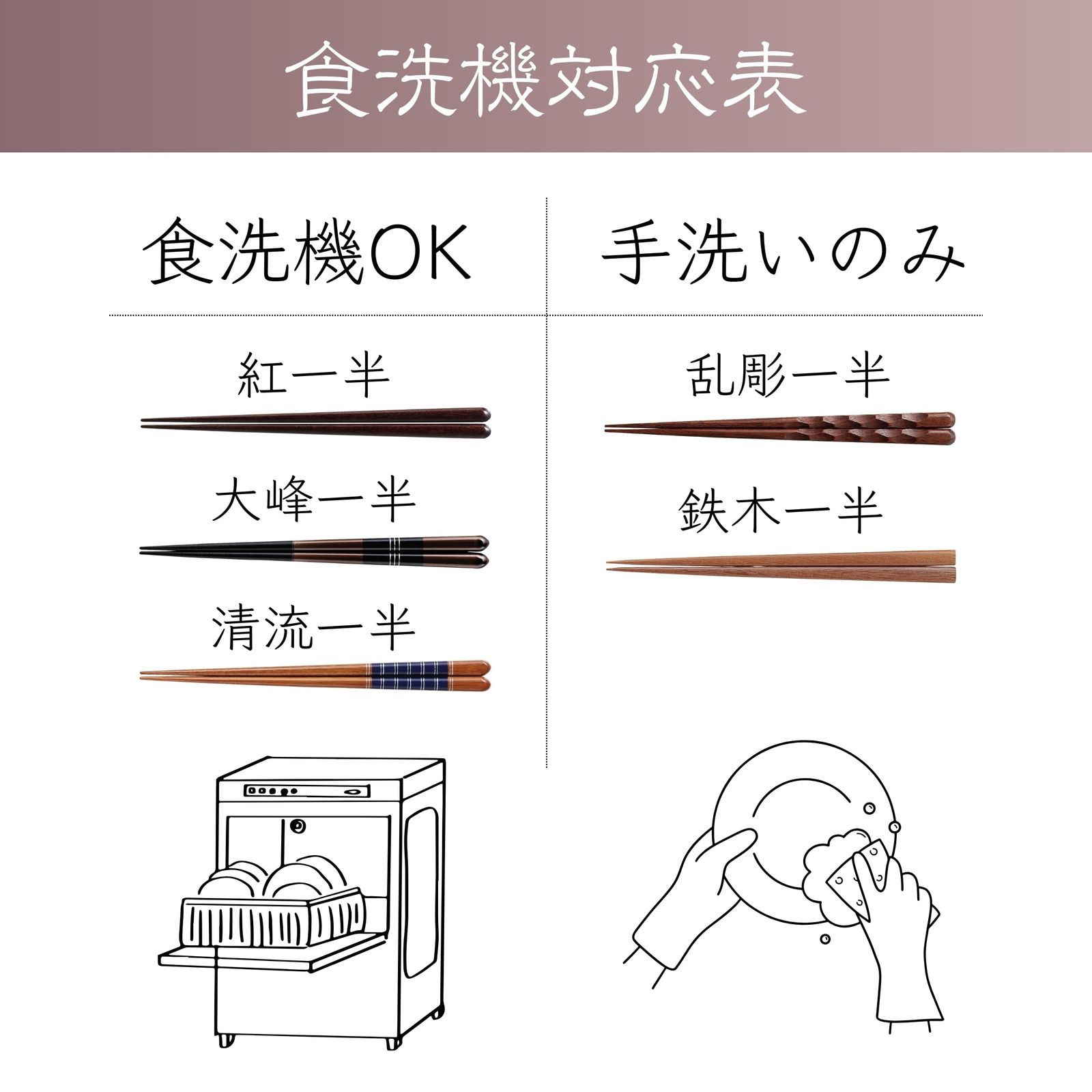 食洗機対応表

食洗機OK

紅一半

大峰一半

清流一半

手洗いのみ

乱彫一半

鉄木一半