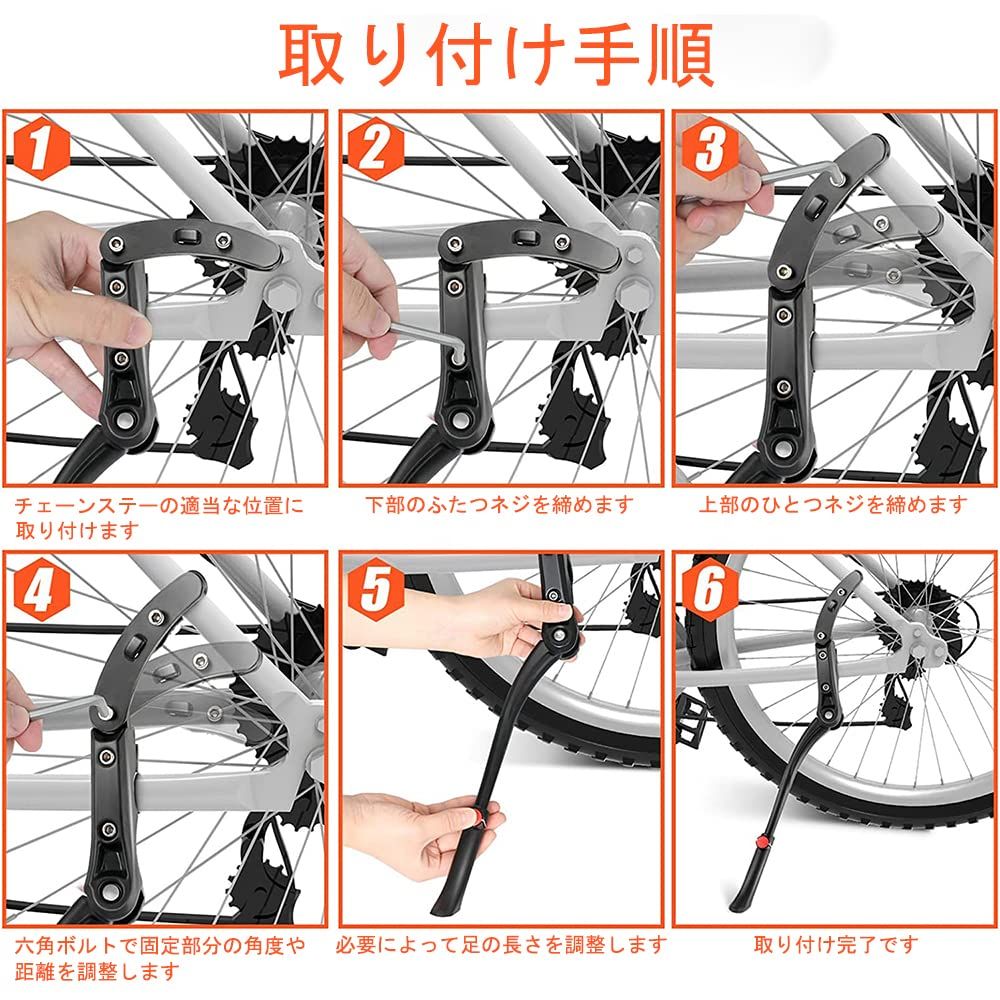 取り付け手順

1

チェーンステーの適当な位置に取り付けます

2

下部のふたつネジを締めます

3

上部のひとつネジを締めます

4

六角ボルトで固定部分の角度や距離を調整します

5

必要によって足の長さを調整します

6

取り付け完了です