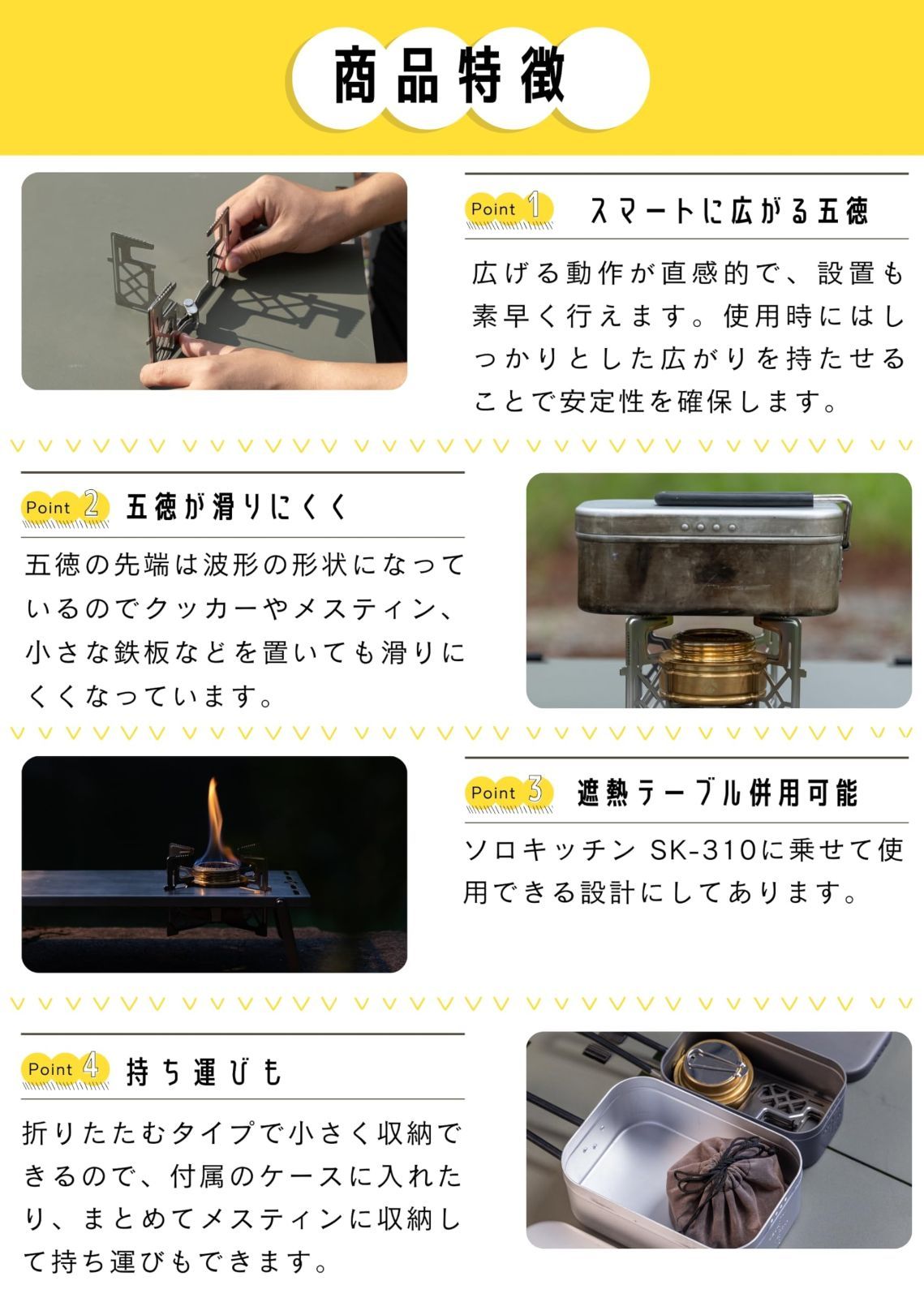 商品特徴

Point 1 スマートに広がる五徳

広げる動作が直感的で、設置も素早く行えます。使用時にはしっかりとした広がりを持たせることで安定性を確保します。

Point 2 五徳が滑りにくく

五徳の先端は波形の形状になっているのでクッカーやメスティン、小さな鉄板などを置いても滑りにくくなっています。

Point 3 遮熱テーブル併用可能

ソロキッチン SK-310に乗せて使用できる設計にしてあります。

Point 4 持ち運びも

折りたたむタイプで小さく収納できるので、付属のケースに入れたり、まとめてメスティンに収納して持ち運びもできます。