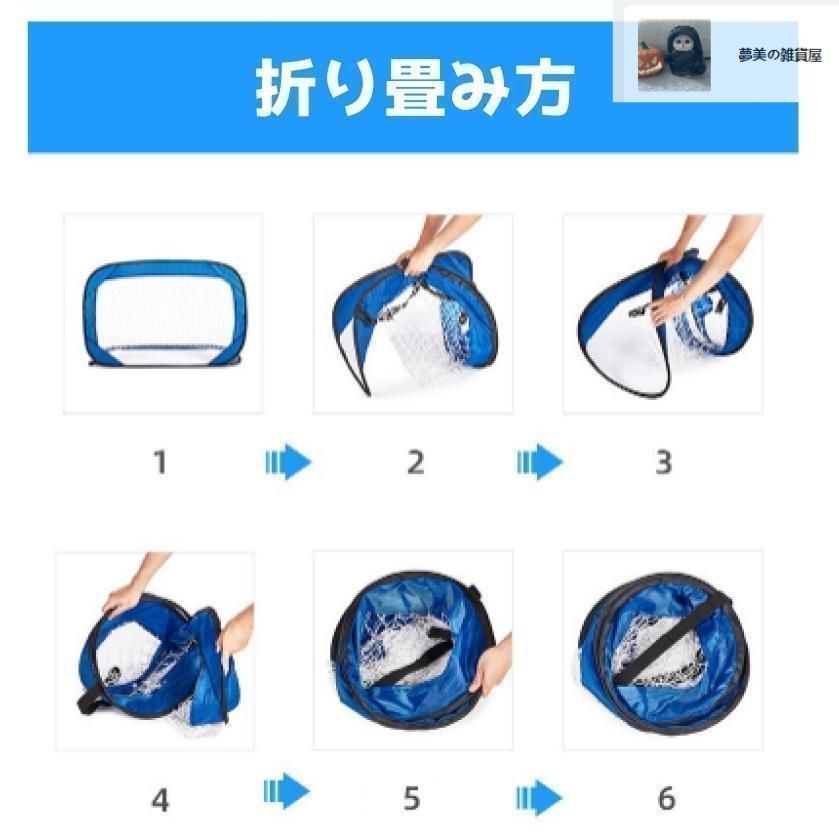 折り畳み方

夢美の雑貨屋

1

2

3

4

5

6