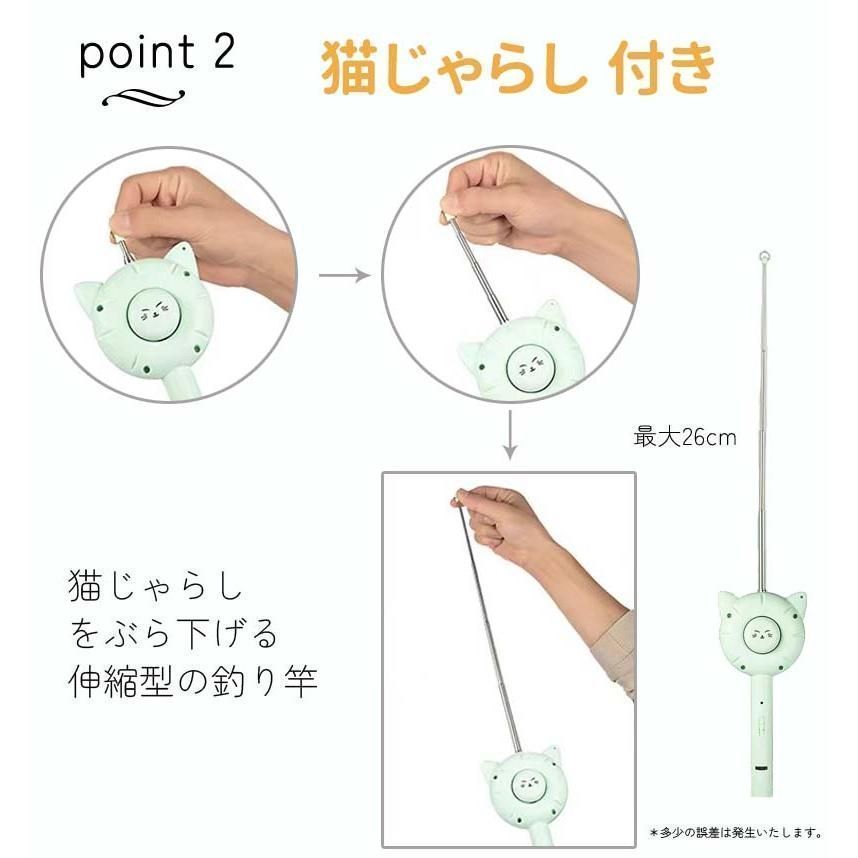 point 2

猫じゃらし 付き

最大26cm

猫じゃらし
をぶら下げる
伸縮型の釣り竿

＊多少の誤差は発生いたします。