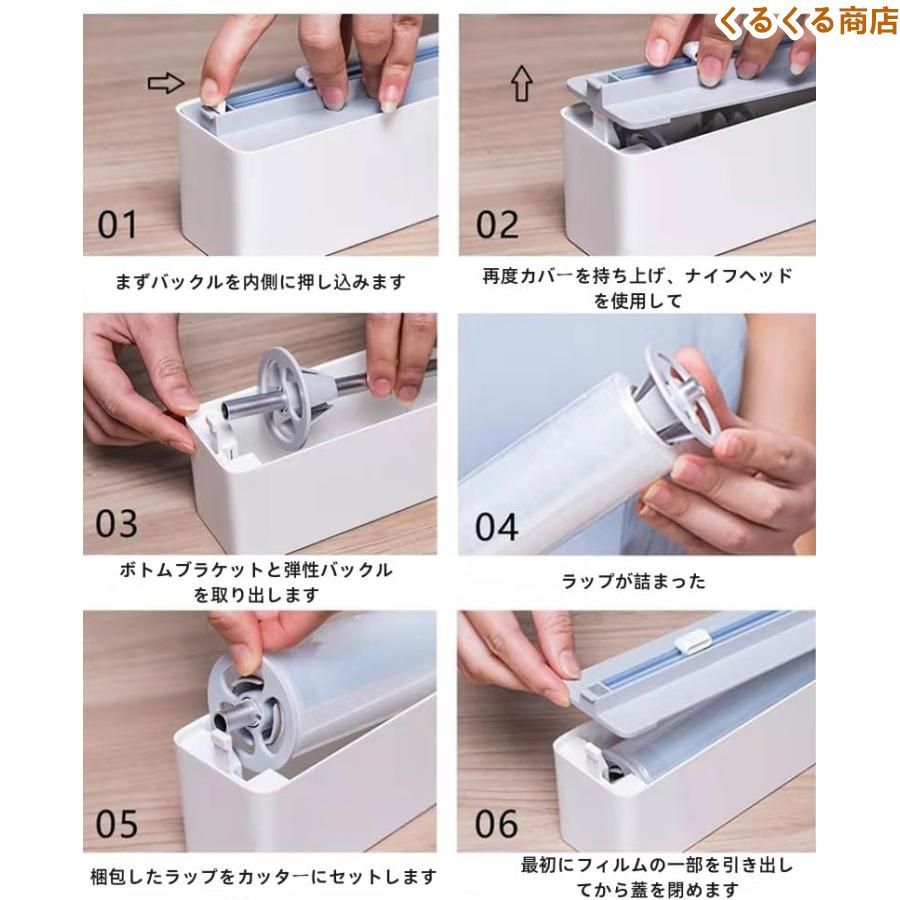 くるくる商店

01

まずバックルを内側に押し込みます

02

再度カバーを持ち上げ、ナイフヘッドを使用して

03

ボトムブラケットと弾性バックルを取り出します

04

ラップが詰まった

05

梱包したラップをカッターにセットします

06

最初にフィルムの一部を引き出してから蓋を閉めます