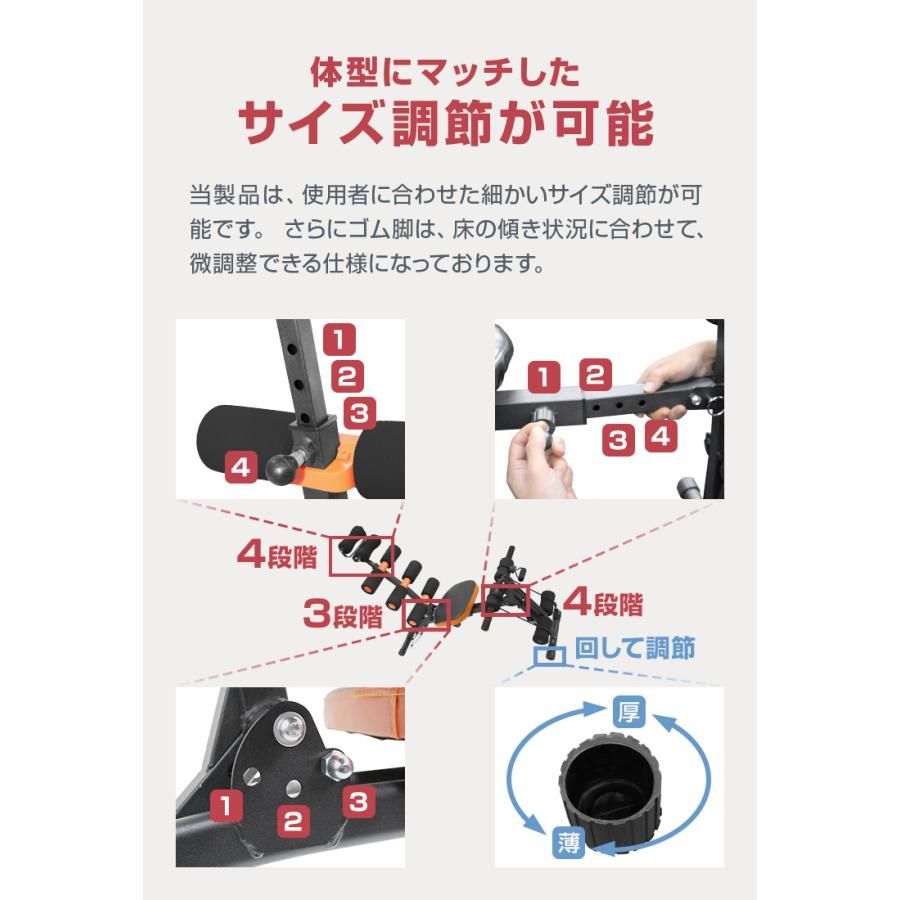 体型にマッチした
サイズ調節が可能

当製品は、使用者に合わせた細かいサイズ調節が可能です。 さらにゴム脚は、床の傾き状況に合わせて、微調整できる仕様になっております。

1
2
3
4

1 2
3 4

4段階
3段階
4段階
回して調節

1
2
3

厚
薄