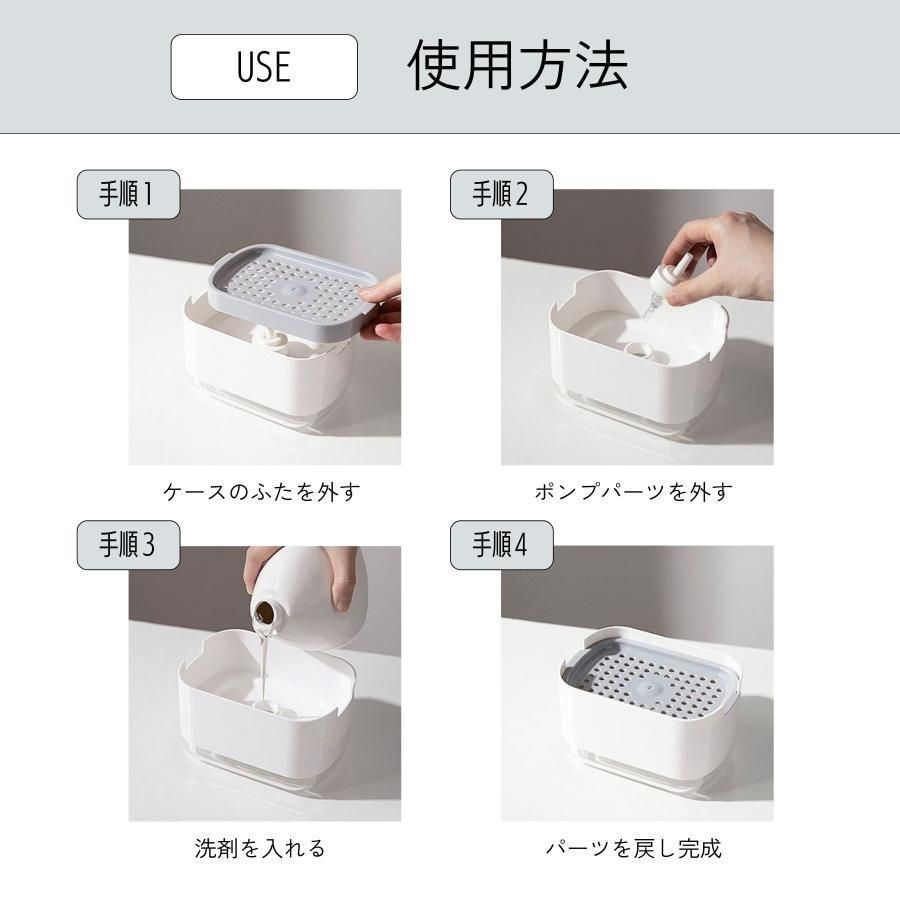 USE

使用方法

手順1

ケースのふたを外す

手順2

ポンプパーツを外す

手順3

洗剤を入れる

手順4

パーツを戻し完成