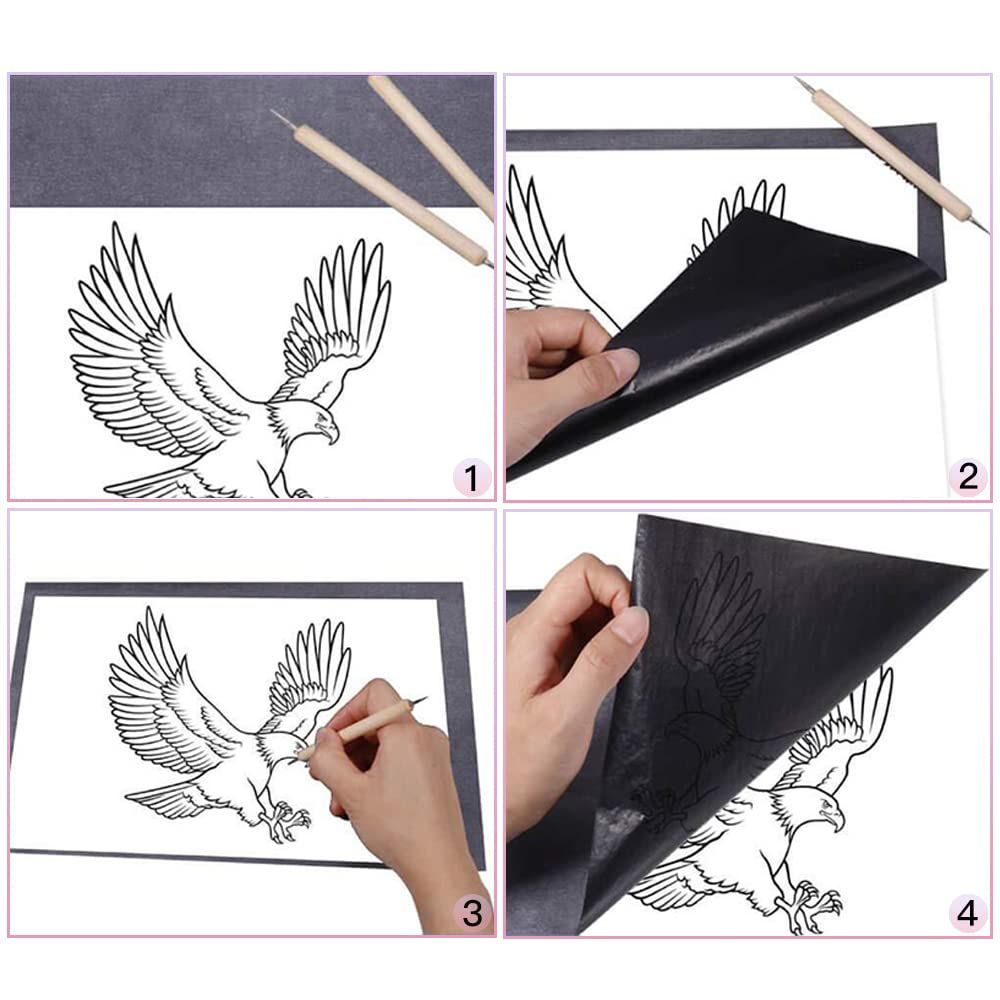 1

2

3

4