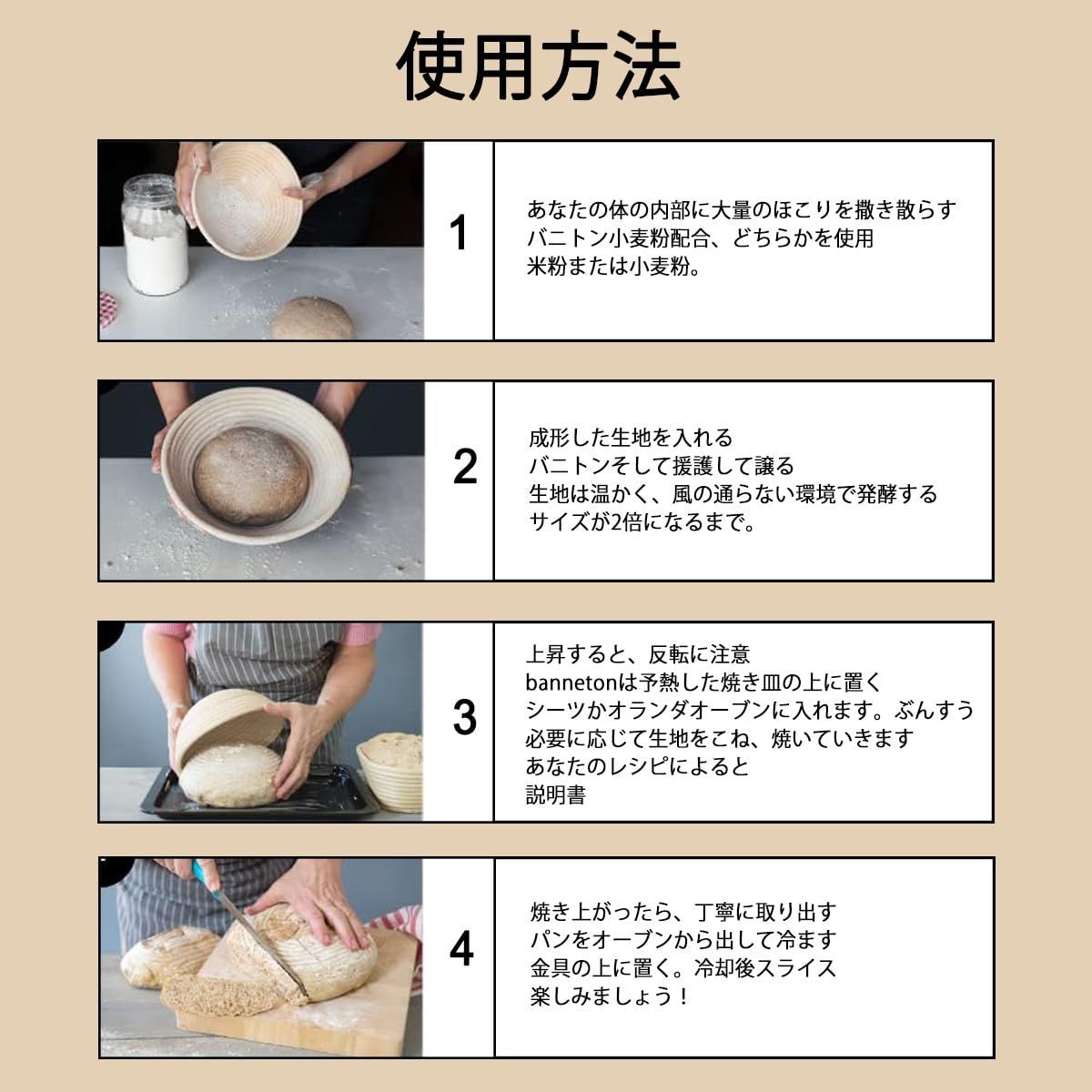 使用方法

1

あなたの体の内部に大量のほこりを撒き散らす
バニトン小麦粉配合、どちらかを使用
米粉または小麦粉。

2

成形した生地を入れる
バニトンそして援護して譲る
生地は温かく、風の通らない環境で発酵する
サイズが2倍になるまで。

3

上昇すると、反転に注意
bannetonは予熱した焼き皿の上に置く
シーツかオランダオーブンに入れます。ぶんすう
必要に応じて生地をこね、焼いていきます
あなたのレシピによると
説明書

4

焼き上がったら、丁寧に取り出す
パンをオーブンから出して冷ます
金具の上に置く。冷却後スライス
楽しみましょう！