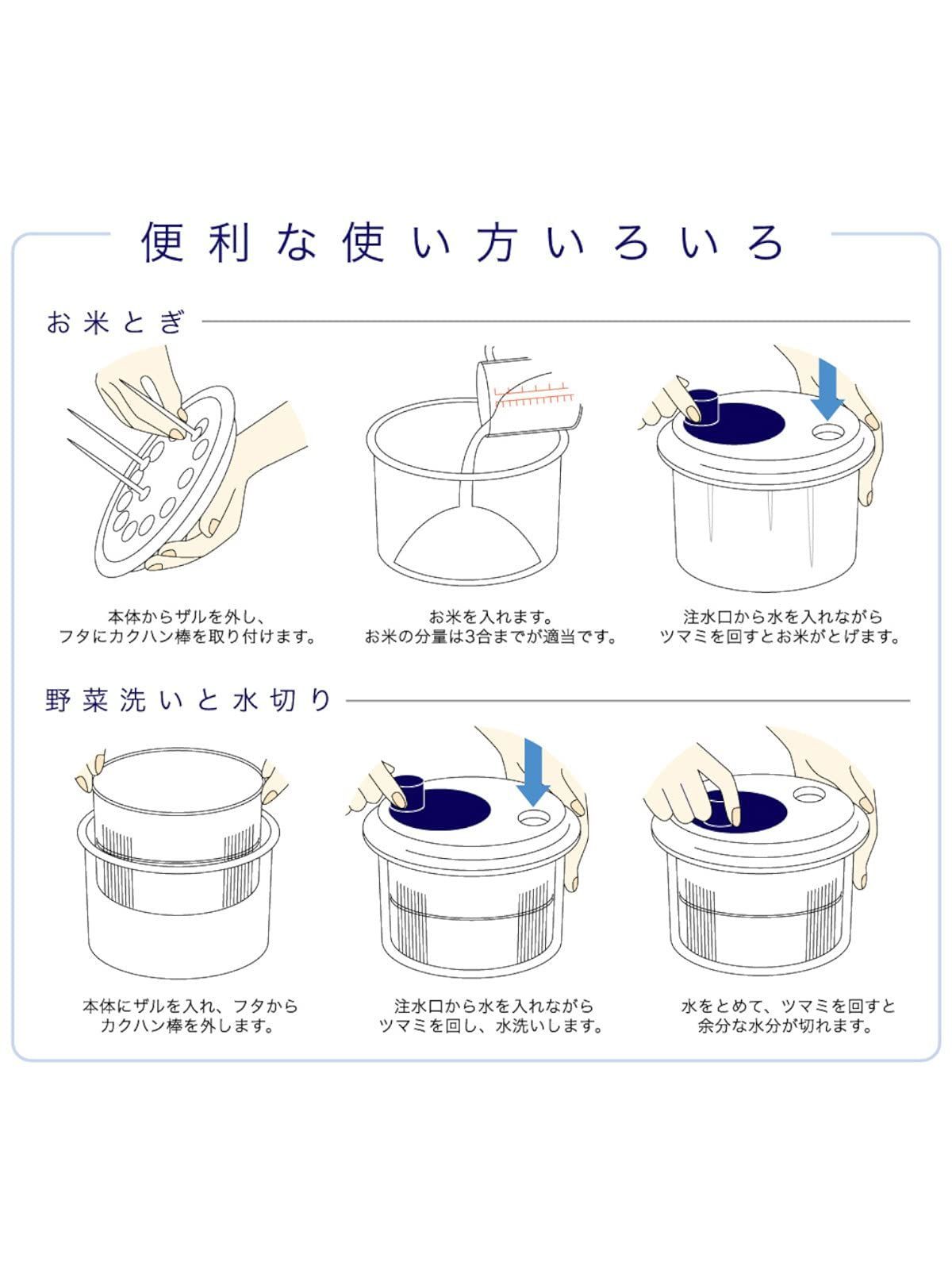 便利な使い方いろいろ

お米とぎ

本体からザルを外し、フタにカクハン棒を取り付けます。

お米を入れます。お米の分量は3合までが適当です。

注水口から水を入れながらツマミを回すとお米がとげます。

野菜洗いと水切り

本体にザルを入れ、フタからカクハン棒を外します。

注水口から水を入れながらツマミを回し、水洗いします。

水をとめて、ツマミを回すと余分な水分が切れます。