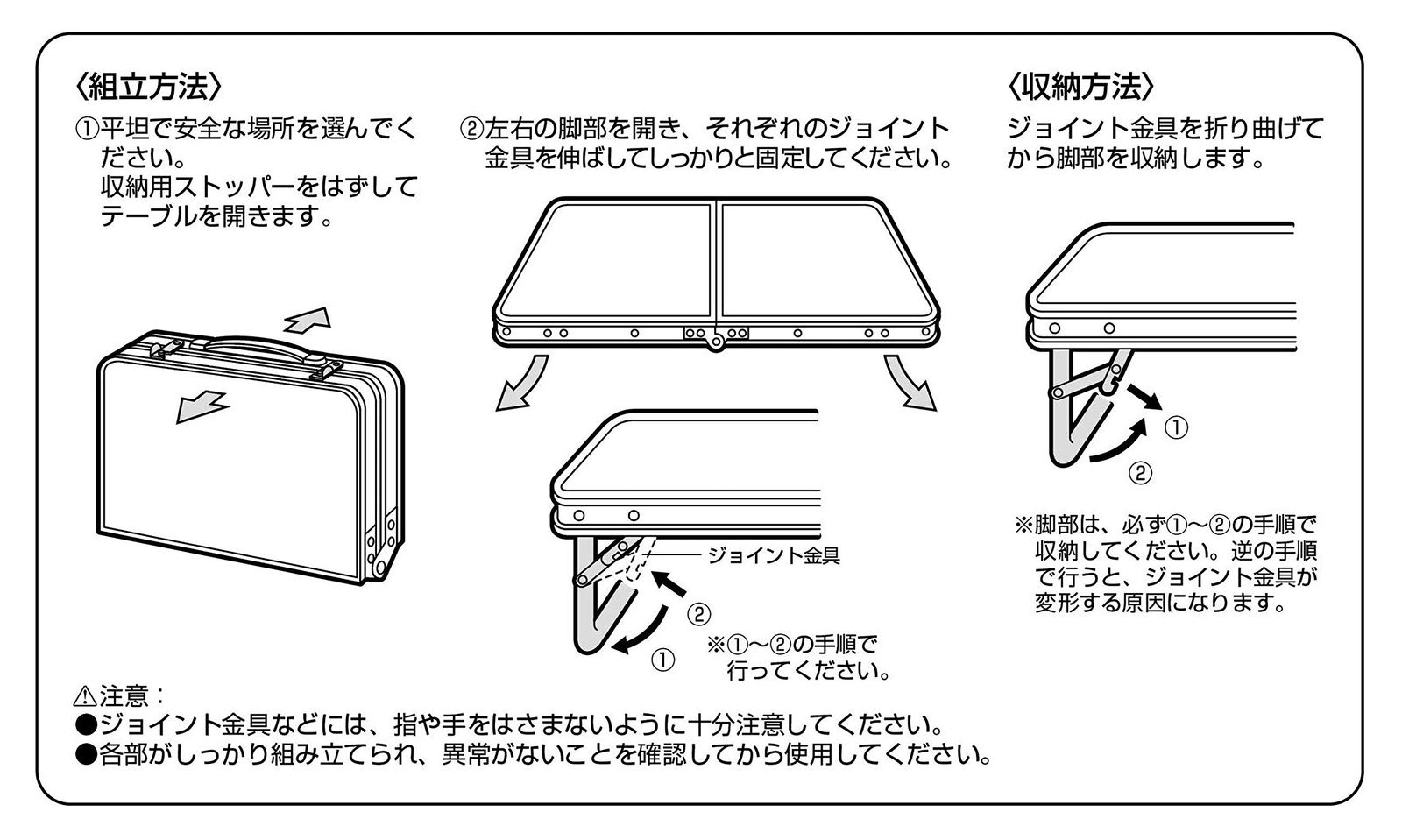 〈組立方法〉

①平坦で安全な場所を選んでください。
収納用ストッパーをはずしてテーブルを開きます。

②左右の脚部を開き、それぞれのジョイント金具を伸ばしてしっかりと固定してください。

ジョイント金具

②

①

※①～②の手順で行ってください。

〈収納方法〉

ジョイント金具を折り曲げてから脚部を収納します。

①

②

※脚部は、必ず①～②の手順で収納してください。逆の手順で行うと、ジョイント金具が変形する原因になります。

⚠注意：
●ジョイント金具などには、指や手をはさまないように十分注意してください。
●各部がしっかり組み立てられ、異常がないことを確認してから使用してください。