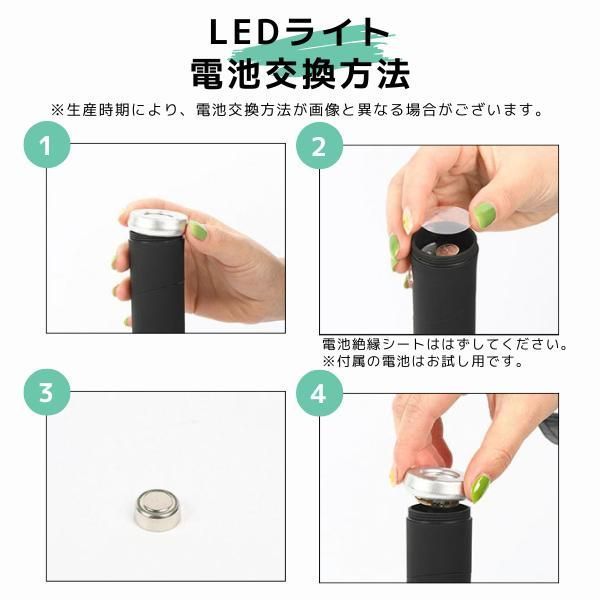 LEDライト
電池交換方法

※生産時期により、電池交換方法が画像と異なる場合がございます。

1

2

電池絶縁シートははずしてください。
※付属の電池はお試し用です。

3

4