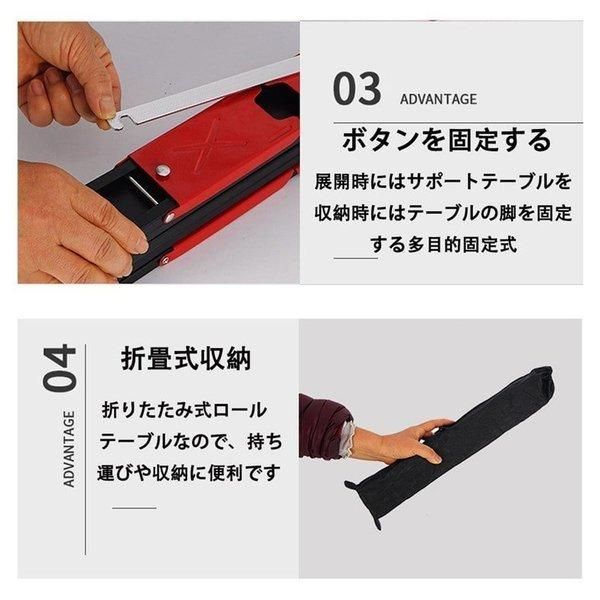 03 ADVANTAGE

ボタンを固定する

展開時にはサポートテーブルを収納時にはテーブルの脚を固定する多目的固定式

04 ADVANTAGE

折畳式収納

折りたたみ式ロールテーブルなので、持ち運びや収納に便利です