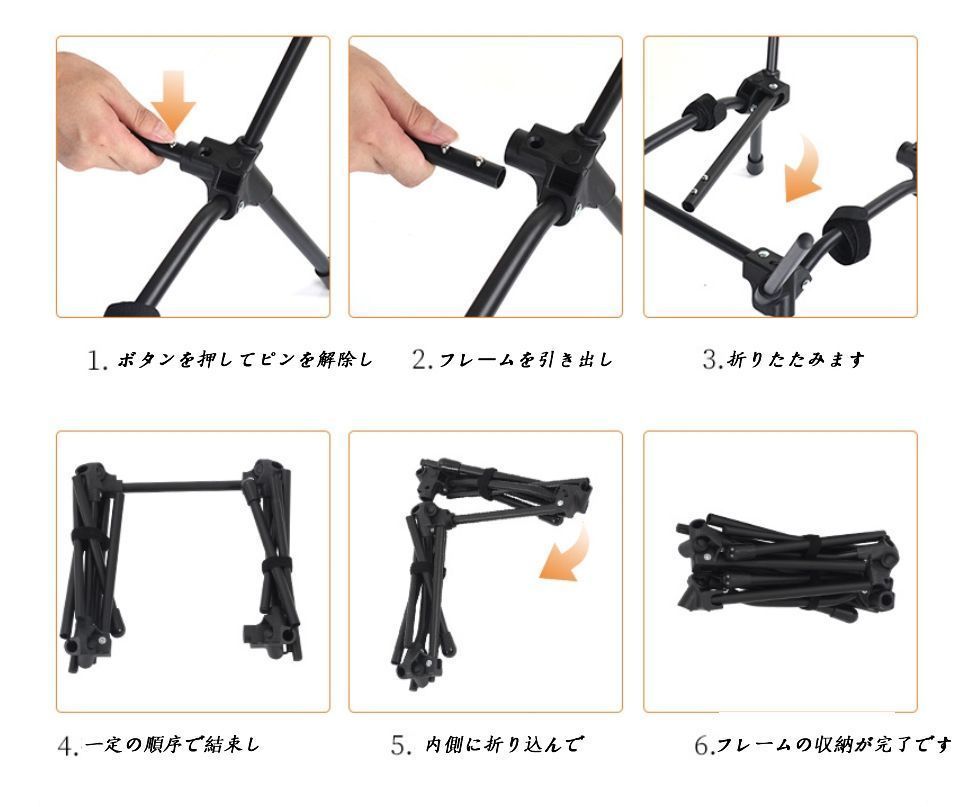 1. ボタンを押してピンを解除し

2. フレームを引き出し

3. 折りたたみます

4. 一定の順序で結束し

5. 内側に折り込んで

6. フレームの収納が完了です