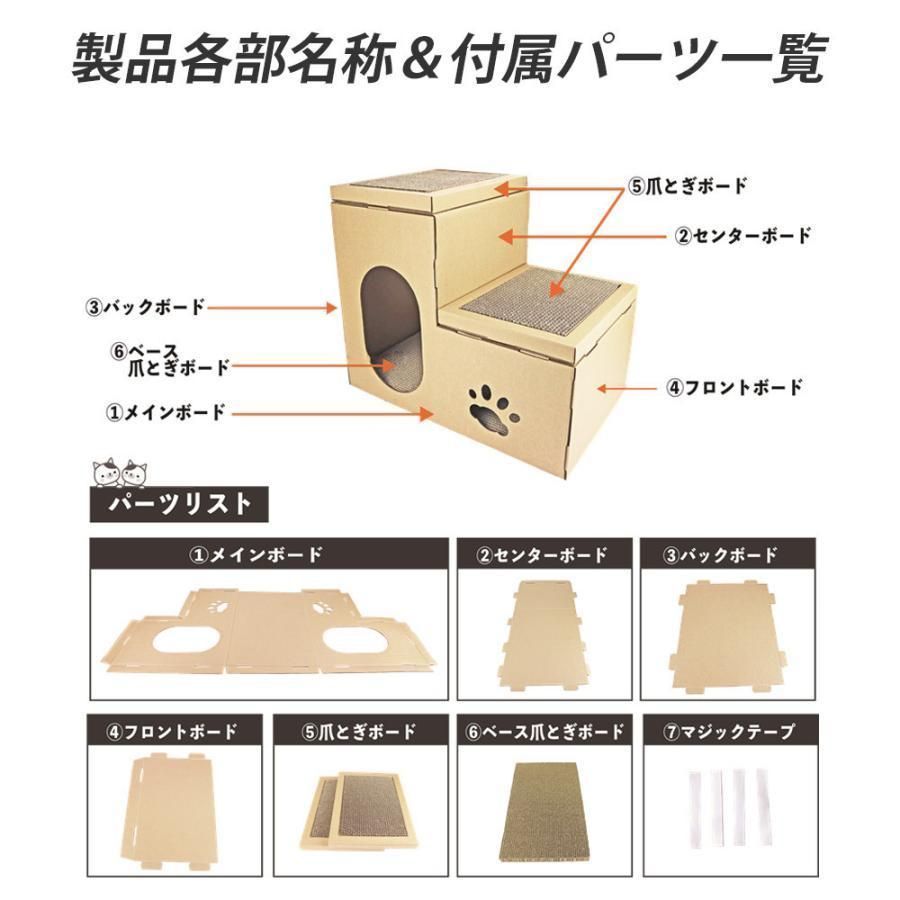 製品各部名称＆付属パーツ一覧

⑤爪とぎボード
②センターボード
③バックボード
⑥ベース
爪とぎボード
④フロントボード
①メインボード

パーツリスト

①メインボード
②センターボード
③バックボード
④フロントボード
⑤爪とぎボード
⑥ベース爪とぎボード
⑦マジックテープ