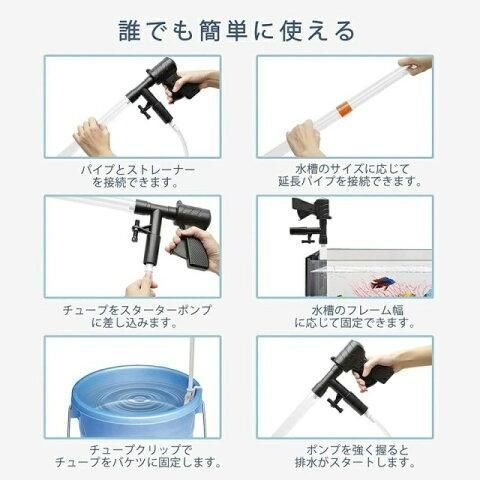 誰でも簡単に使える

パイプとストレーナーを接続できます。

水槽のサイズに応じて延長パイプを接続できます。

チューブをスターターポンプに差し込みます。

水槽のフレーム幅に応じて固定できます。

チューブクリップでチューブをバケツに固定します。

ポンプを強く握ると排水がスタートします。