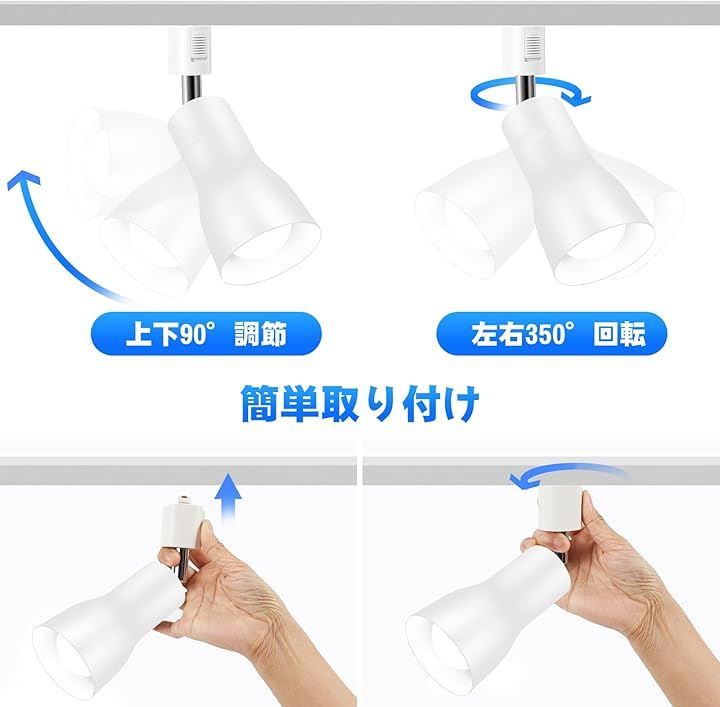 上下90° 調節

左右350° 回転

簡単取り付け