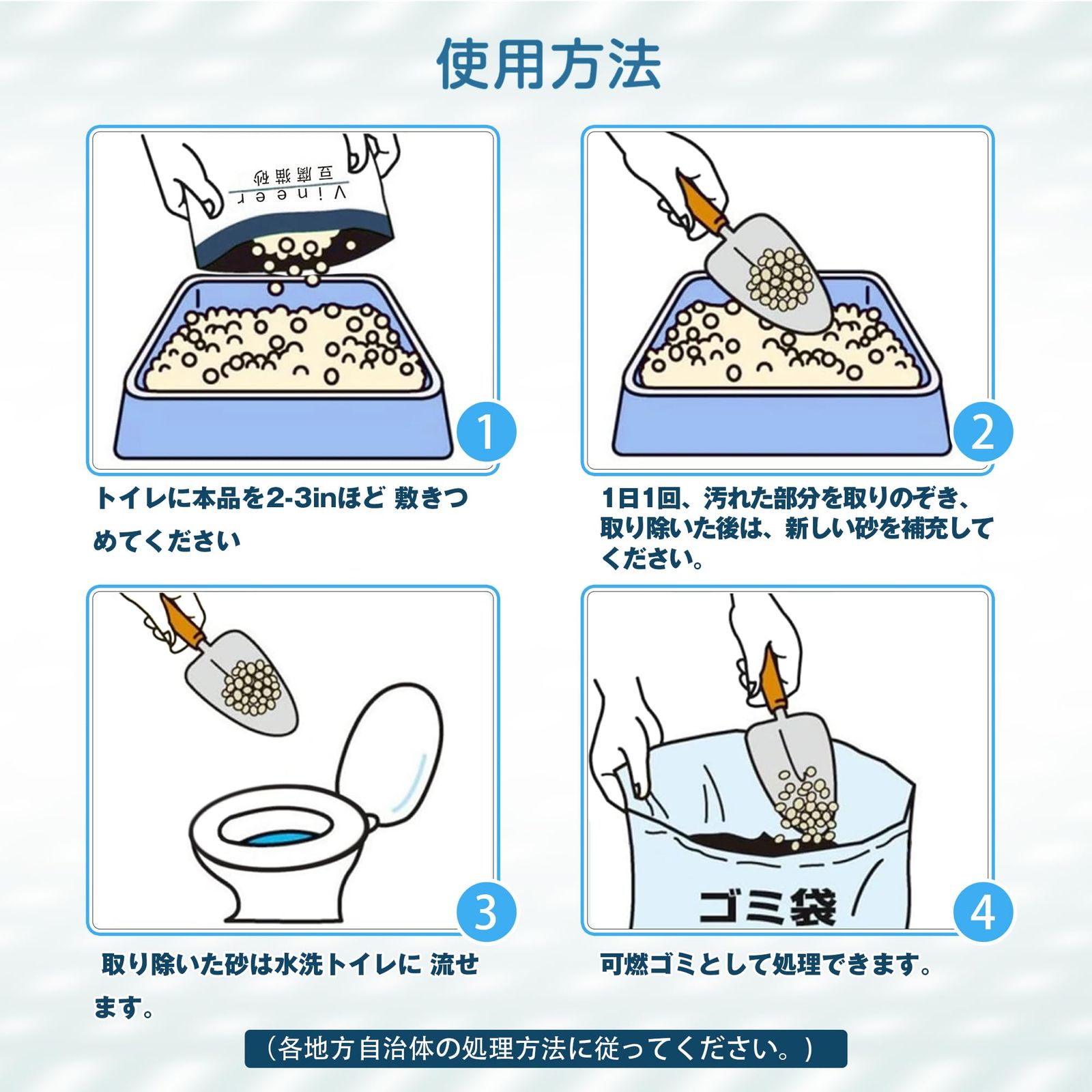 使用方法

Vineer
豆腐猫砂

1

トイレに本品を2-3inほど 敷きつめてください

2

1日1回、汚れた部分を取りのぞき、取り除いた後は、新しい砂を補充してください。

3

取り除いた砂は水洗トイレに 流せます。

ゴミ袋

4

可燃ゴミとして処理できます。

（各地方自治体の処理方法に従ってください。）