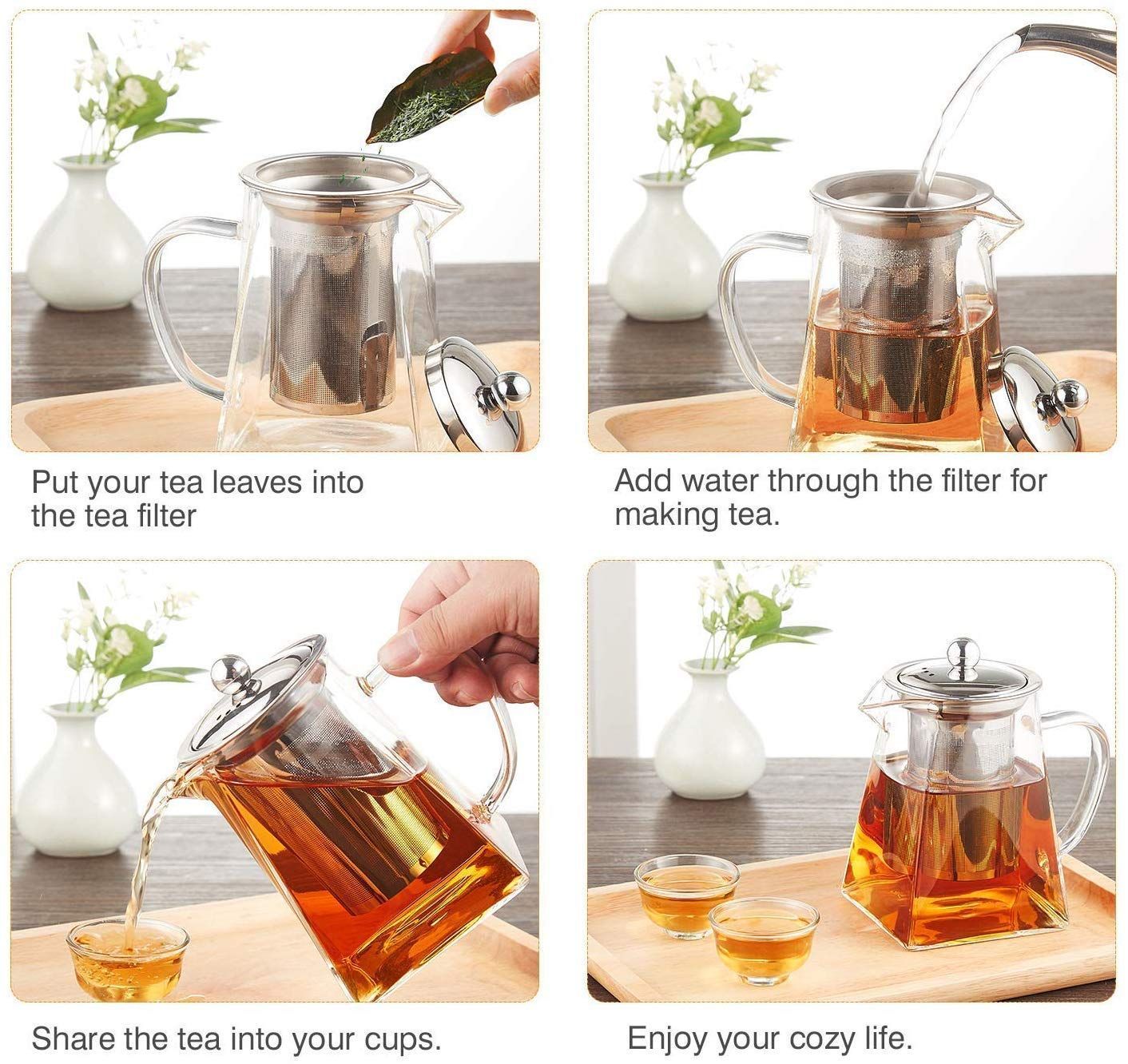 Put your tea leaves into the tea filter

Add water through the filter for making tea.

Share the tea into your cups.

Enjoy your cozy life.