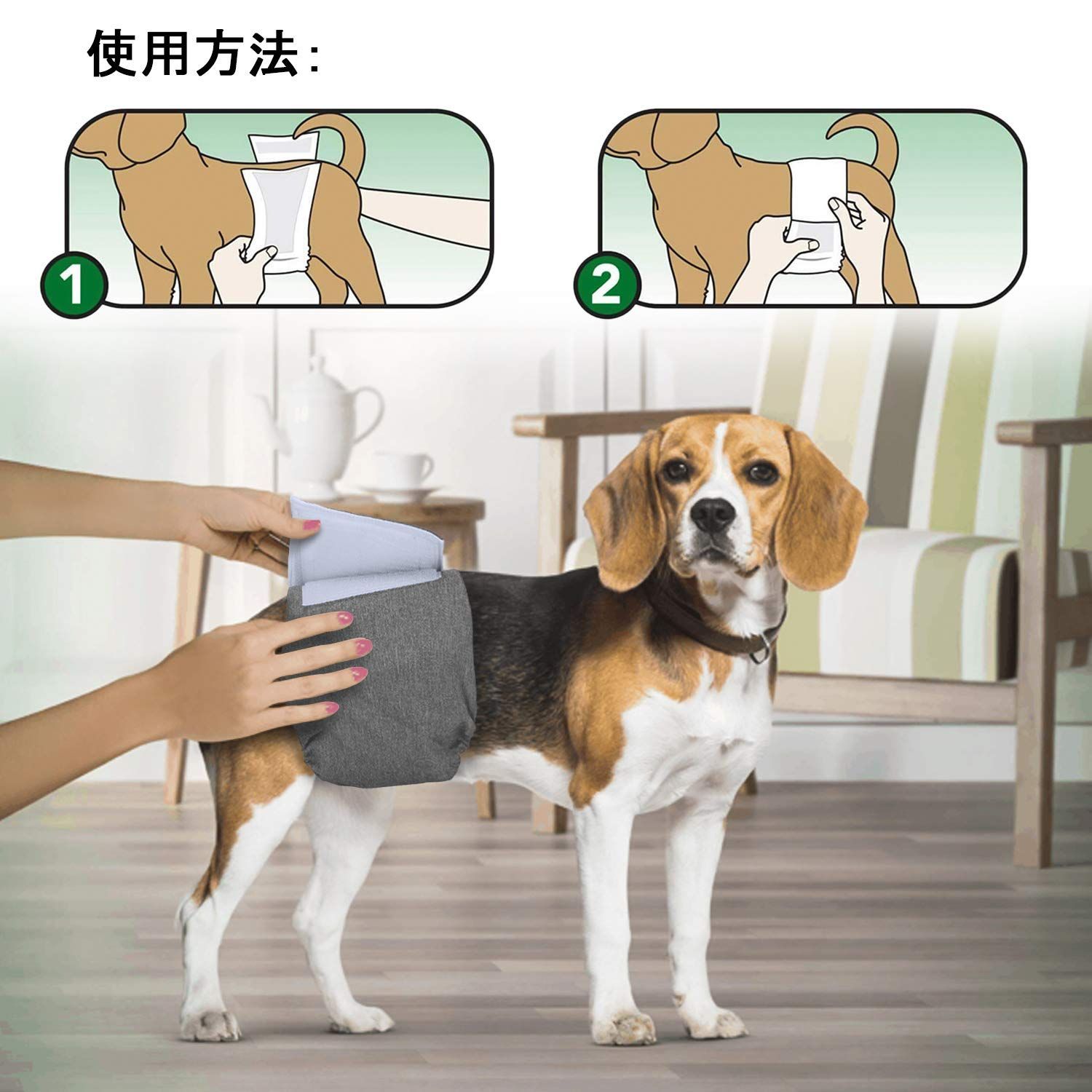 使用方法:

1

2