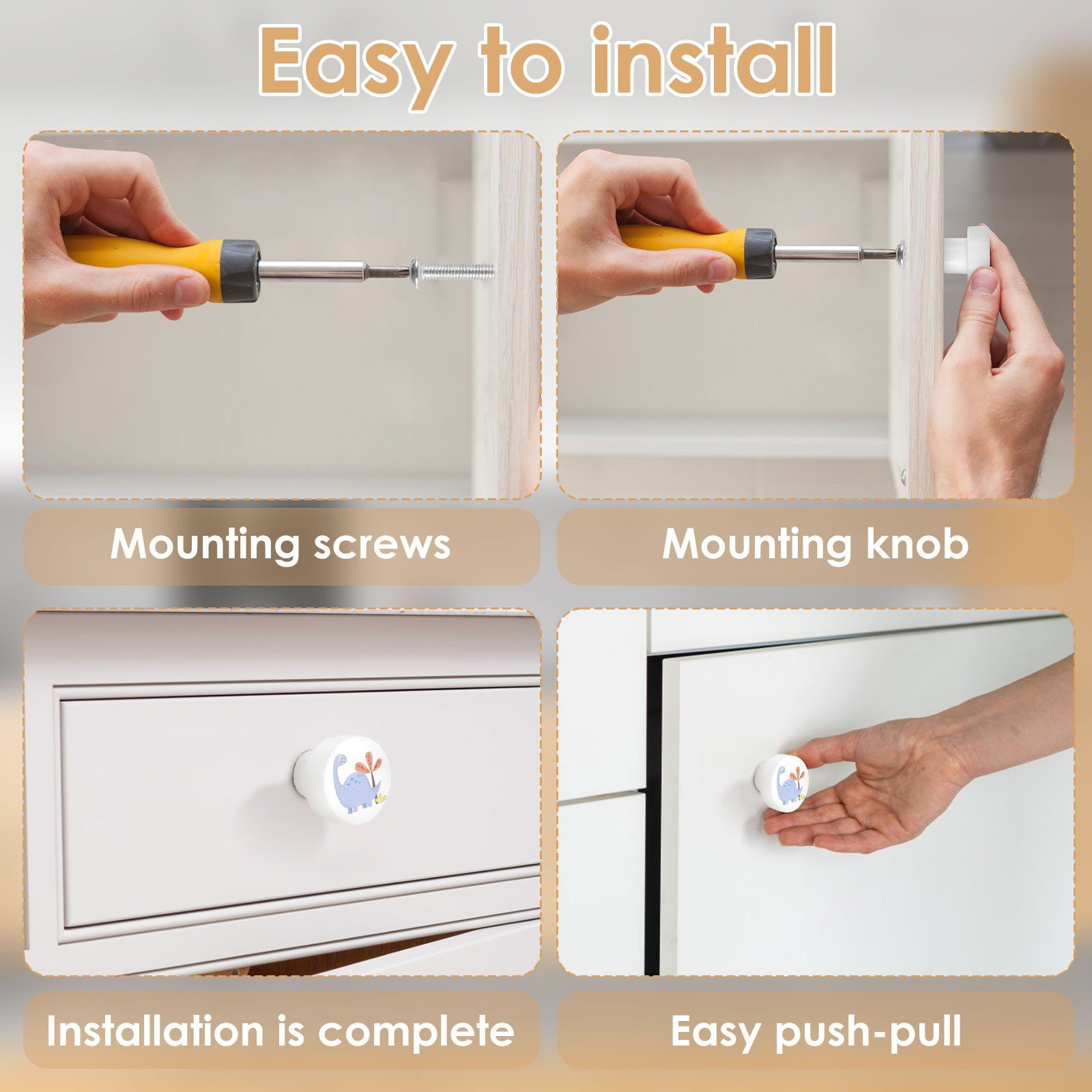 Easy to install

Mounting screws

Mounting knob

Installation is complete

Easy push-pull