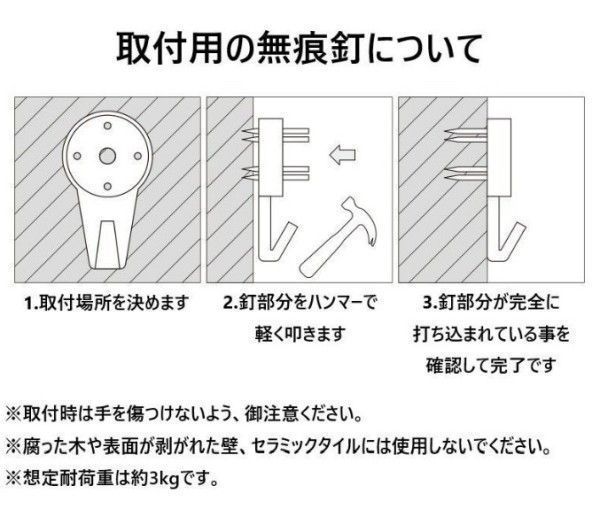 取付用の無痕釘について

1.取付場所を決めます

2.釘部分をハンマーで軽く叩きます

3.釘部分が完全に打ち込まれている事を確認して完了です

※取付時は手を傷つけないよう、御注意ください。

※腐った木や表面が剥がれた壁、セラミックタイルには使用しないでください。

※想定耐荷重は約3kgです。