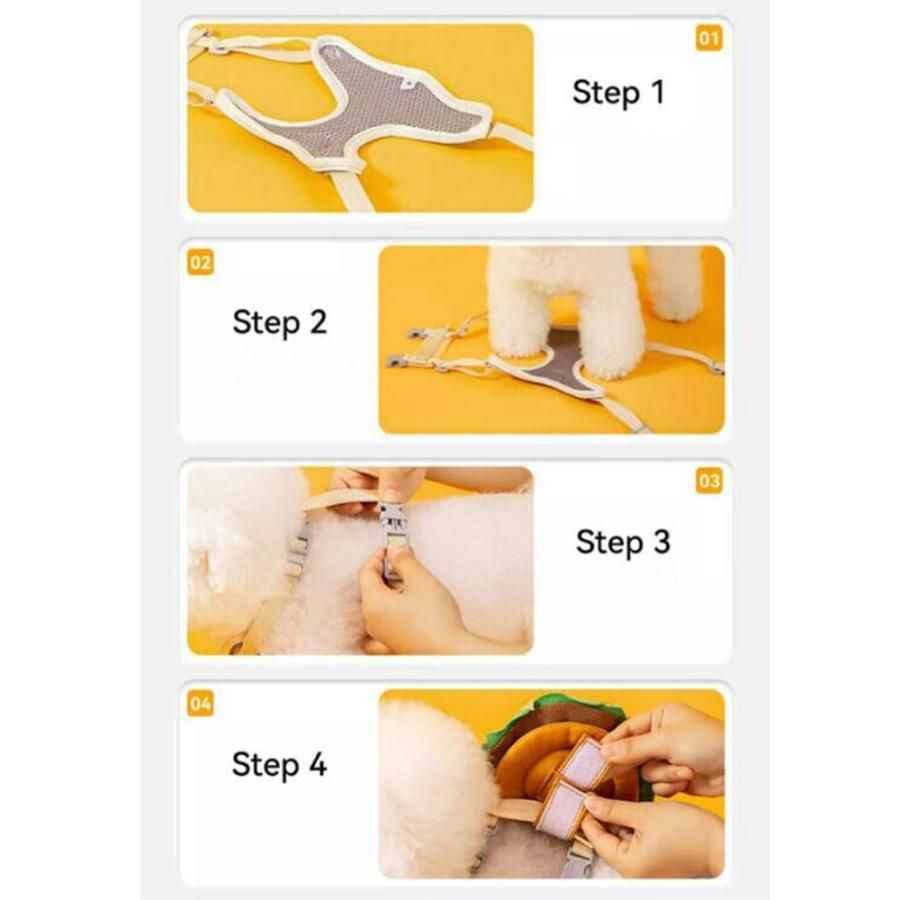 01
Step 1

02
Step 2

03
Step 3

04
Step 4