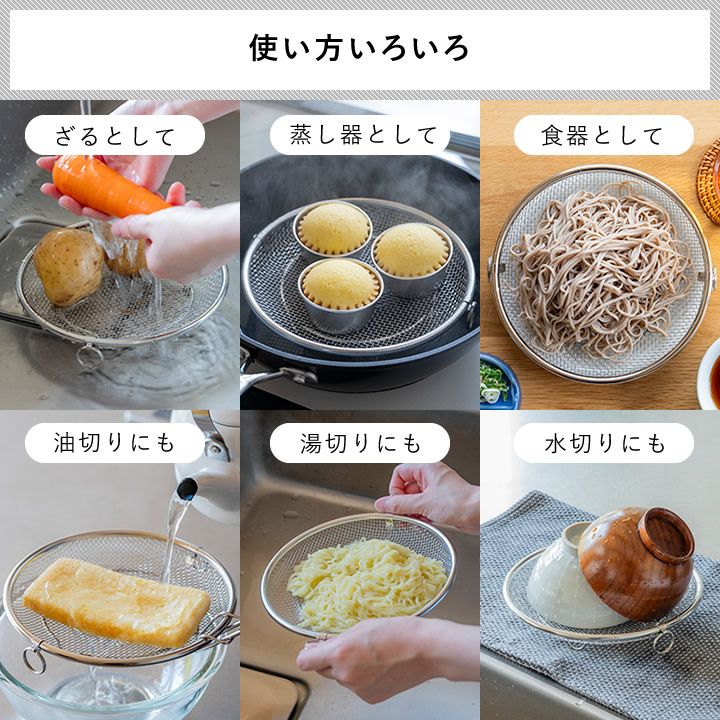 使い方いろいろ

ざるとして

蒸し器として

食器として

油切りにも

湯切りにも

水切りにも