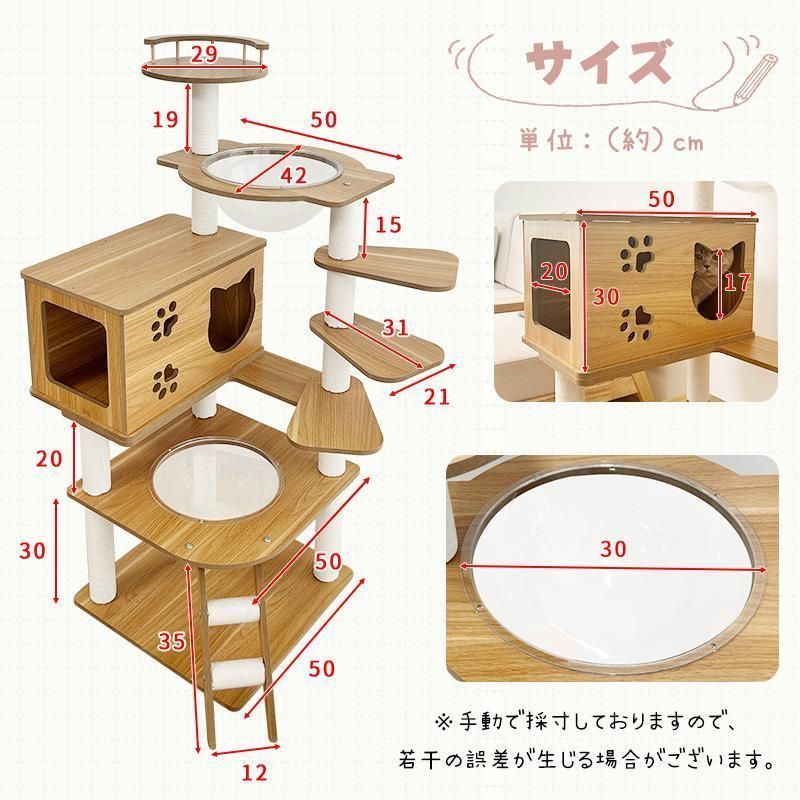 サイズ

単位：（約）cm

29

19

50

42

15

31

21

20

30

50

35

50

12

50

20

30

17

30

※手動で採寸しておりますので、若干の誤差が生じる場合がございます。