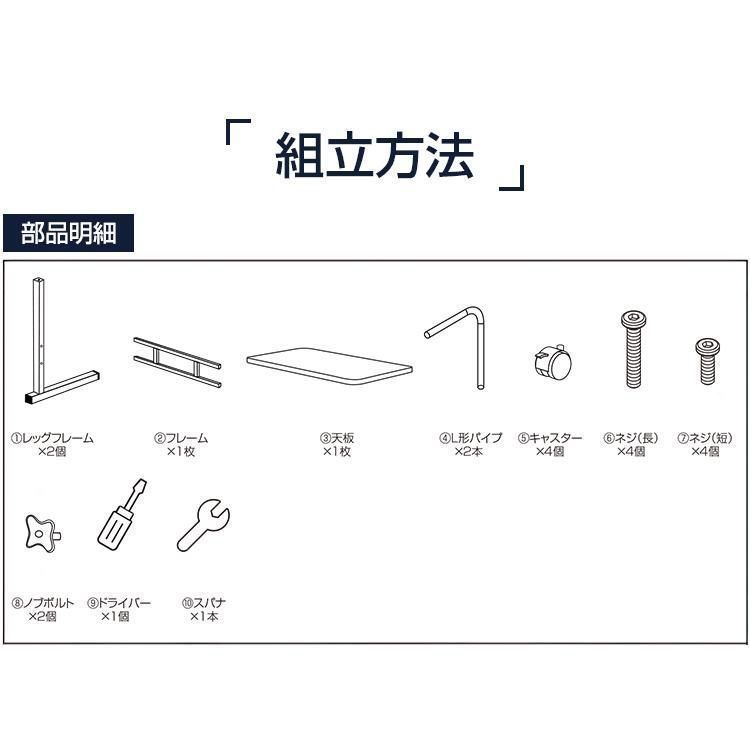 「 組立方法 」

部品明細

①レッグフレーム
×2個

②フレーム
×1枚

③天板
×1枚

④L形パイプ
×2本

⑤キャスター
×4個

⑥ネジ(長)
×4個

⑦ネジ(短)
×4個

⑧ノブボルト
×2個

⑨ドライバー
×1個

⑩スパナ
×1本