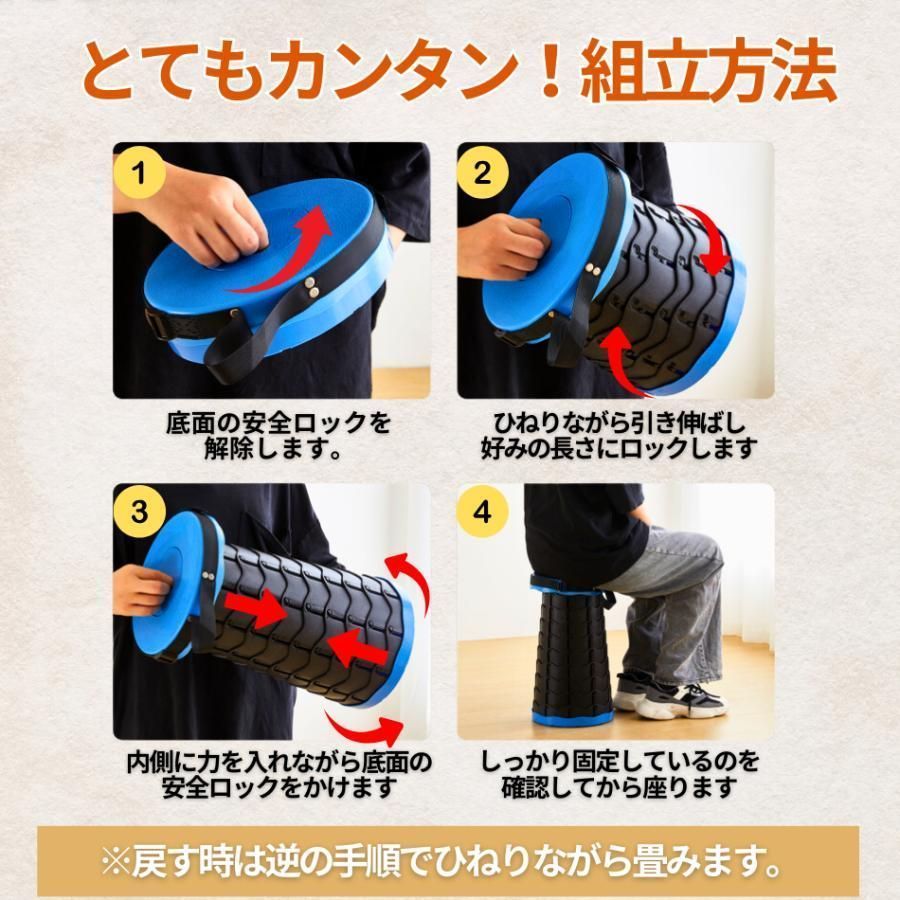 とてもカンタン！組立方法

1

底面の安全ロックを解除します。

2

ひねりながら引き伸ばし好みの長さにロックします

3

内側に力を入れながら底面の安全ロックをかけます

4

しっかり固定しているのを確認してから座ります

※戻す時は逆の手順でひねりながら畳みます。