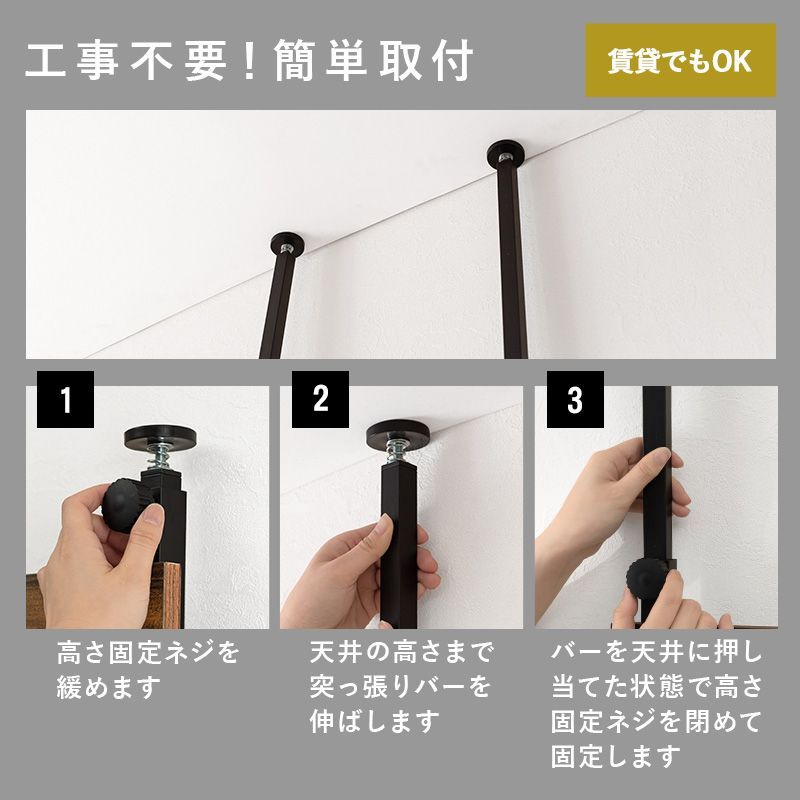 工事不要！簡単取付

賃貸でもOK

1

高さ固定ネジを緩めます

2

天井の高さまで突っ張りバーを伸ばします

3

バーを天井に押し当てた状態で高さ固定ネジを閉めて固定します