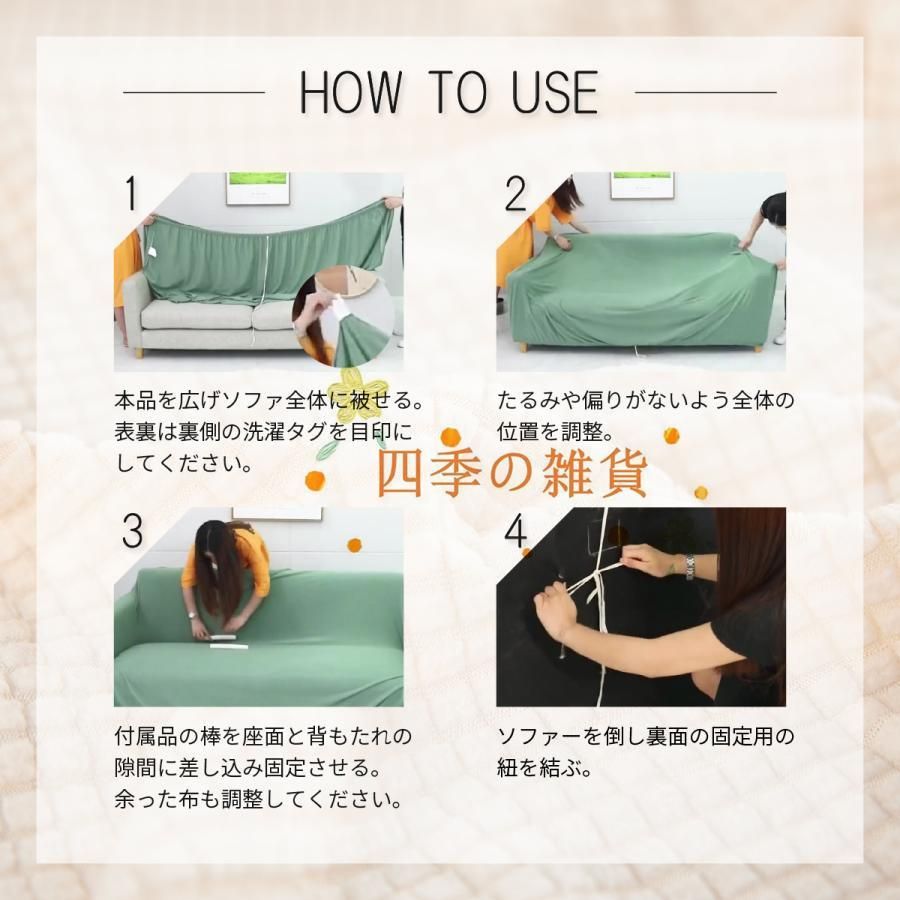 HOW TO USE

1

本品を広げソファ全体に被せる。表裏は裏側の洗濯タグを目印にしてください。

2

たるみや偏りがないよう全体の位置を調整。

四季の雑貨

3

付属品の棒を座面と背もたれの隙間に差し込み固定させる。余った布も調整してください。

4

ソファーを倒し裏面の固定用の紐を結ぶ。