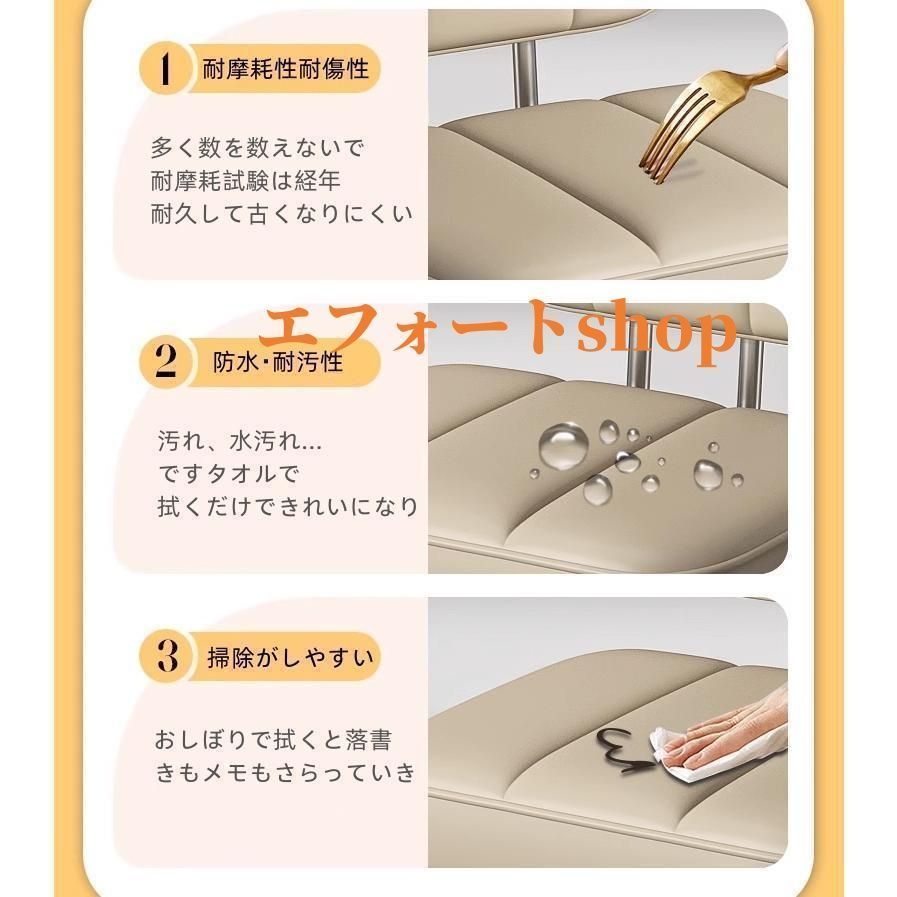 1 耐摩耗性耐傷性

多く数を数えないで
耐摩耗試験は経年
耐久して古くなりにくい

エフォートshop

2 防水･耐汚性

汚れ、水汚れ...
ですタオルで
拭くだけできれいになり

3 掃除がしやすい

おしぼりで拭くと落書
きもメモもさらっていき