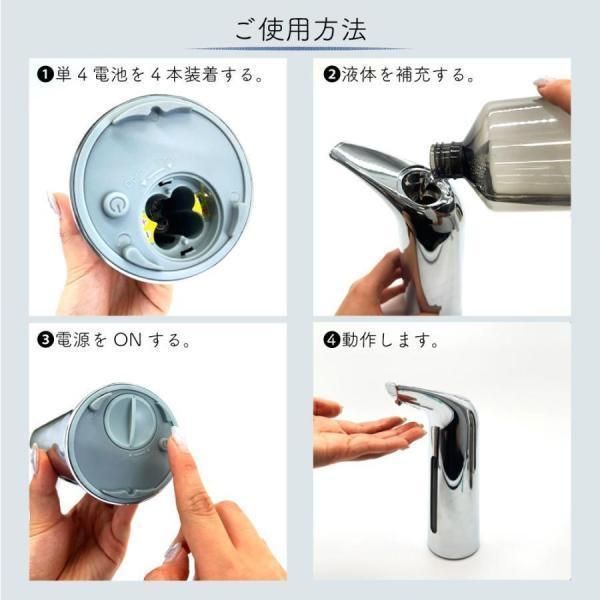 ご使用方法

❶単４電池を４本装着する。

❷液体を補充する。

❸電源を ON する。

❹動作します。