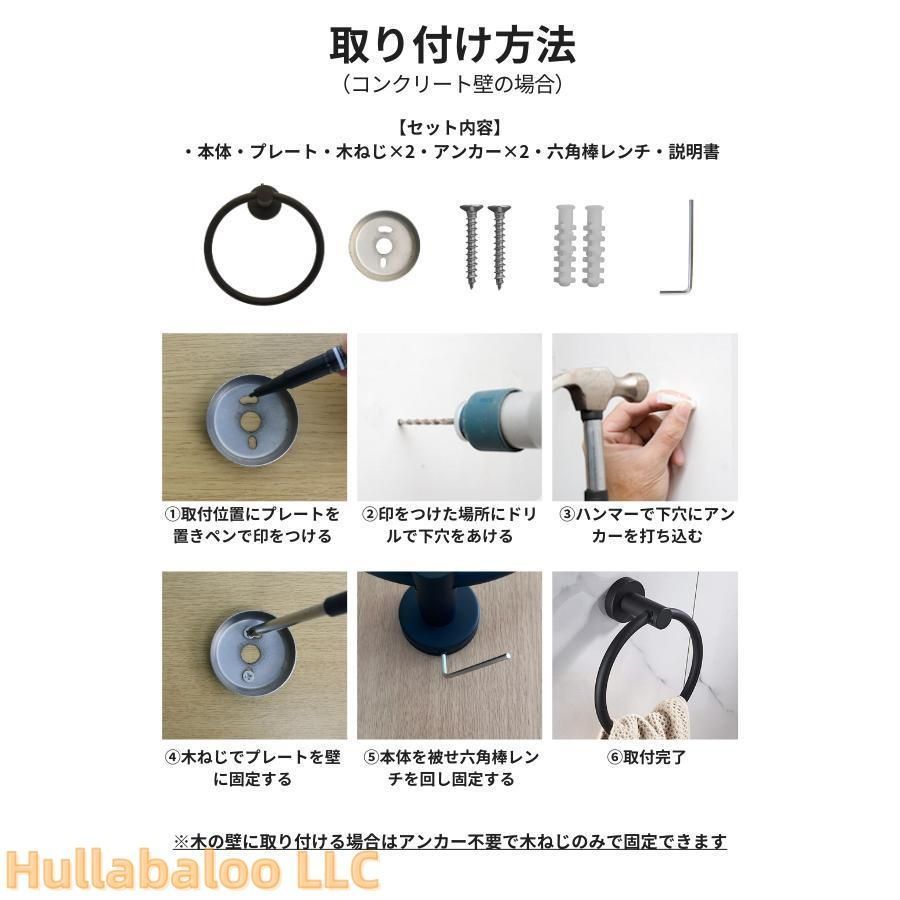 取り付け方法
（コンクリート壁の場合）

【セット内容】
・本体・プレート・木ねじ×2・アンカー×2・六角棒レンチ・説明書

①取付位置にプレートを置きペンで印をつける

②印をつけた場所にドリルで下穴をあける

③ハンマーで下穴にアンカーを打ち込む

④木ねじでプレートを壁に固定する

⑤本体を被せ六角棒レンチを回し固定する

⑥取付完了

※木の壁に取り付ける場合はアンカー不要で木ねじのみで固定できます

Hullabaloo LLC