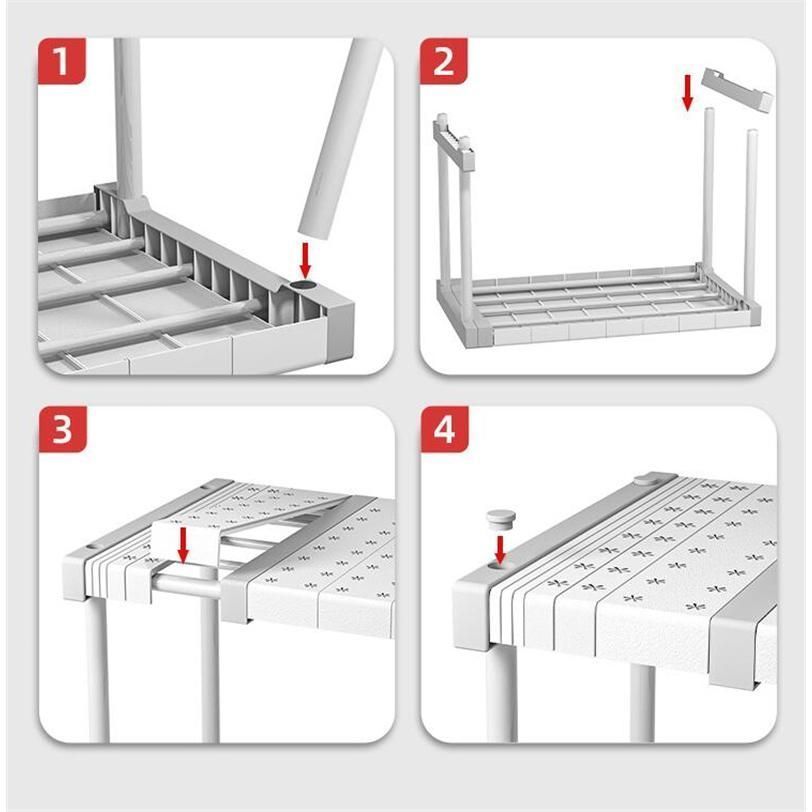 1

2

3

4