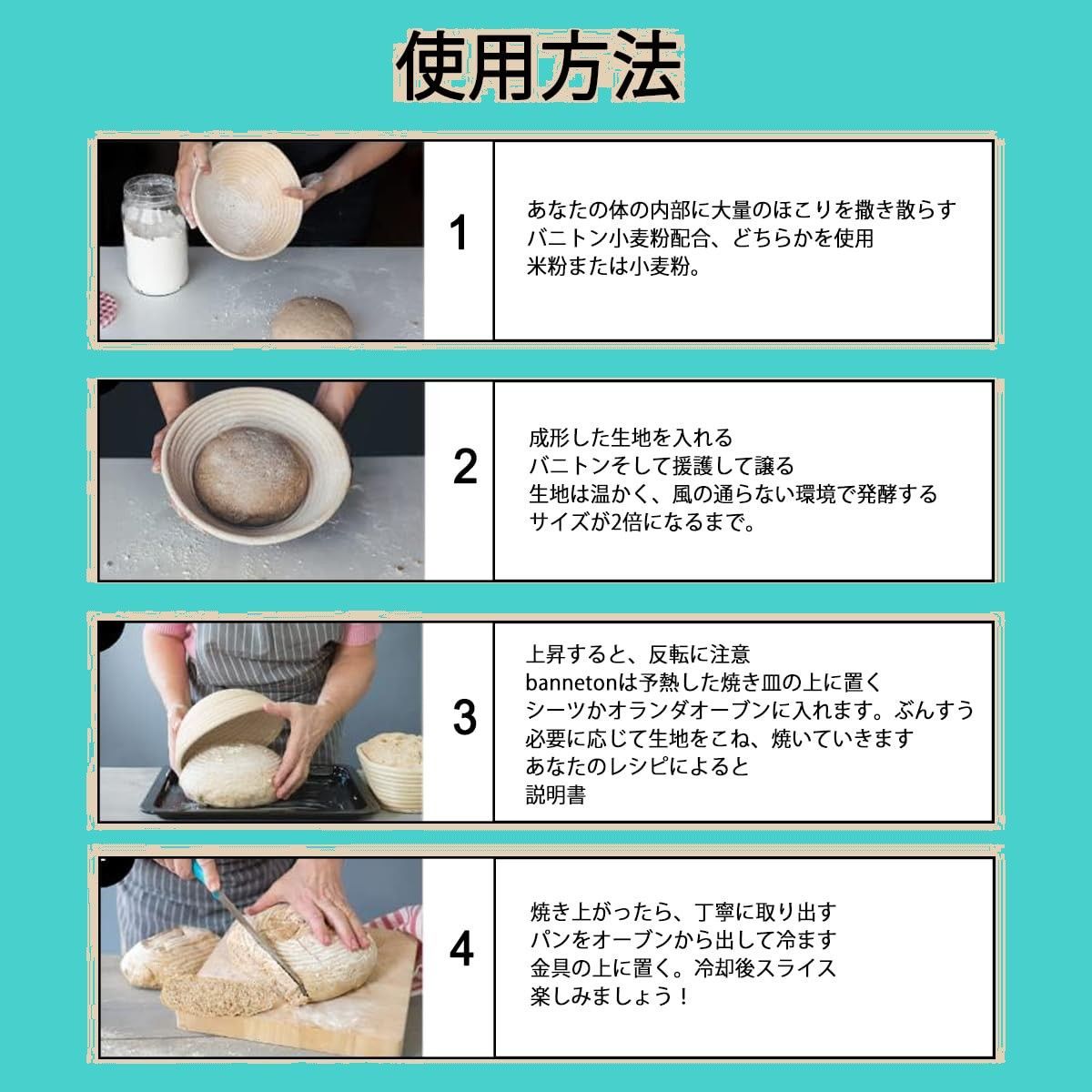 使用方法

1

あなたの体の内部に大量のほこりを撒き散らす
バニトン小麦粉配合、どちらかを使用
米粉または小麦粉。

2

成形した生地を入れる
バニトンそして援護して譲る
生地は温かく、風の通らない環境で発酵する
サイズが2倍になるまで。

3

上昇すると、反転に注意
bannetonは予熱した焼き皿の上に置く
シーツかオランダオーブンに入れます。ぶんすう
必要に応じて生地をこね、焼いていきます
あなたのレシピによると
説明書

4

焼き上がったら、丁寧に取り出す
パンをオーブンから出して冷ます
金具の上に置く。冷却後スライス
楽しみましょう！