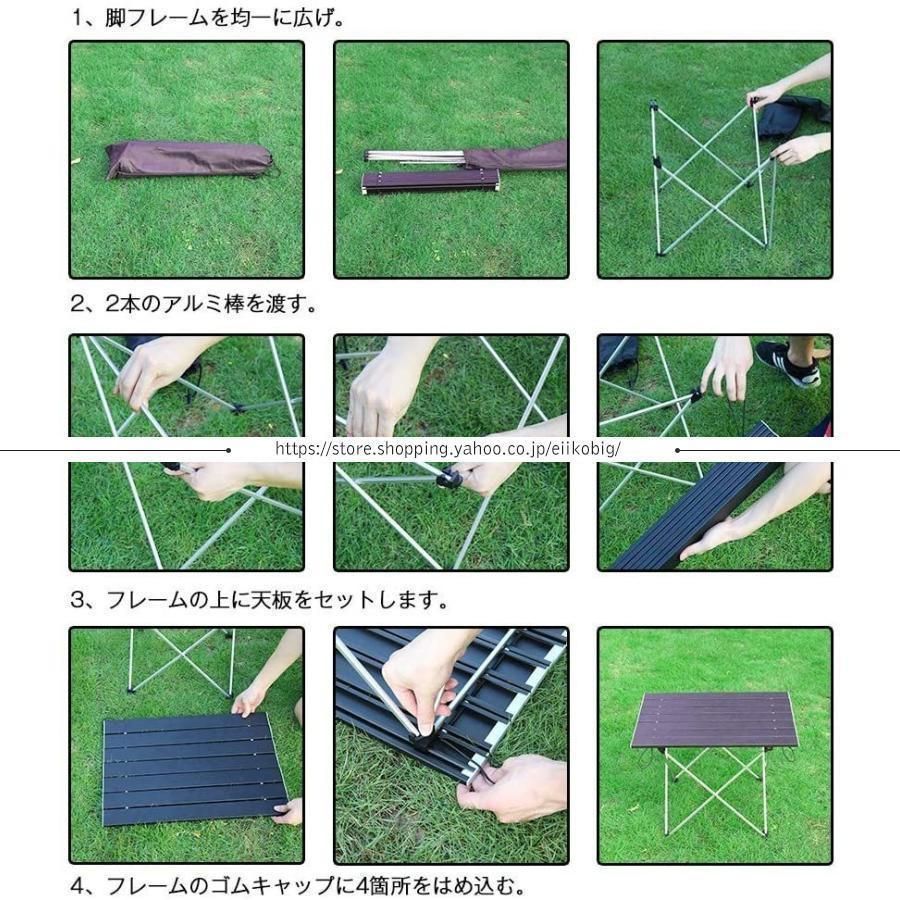 1、脚フレームを均一に広げ。

2、2本のアルミ棒を渡す。

https://store.shopping.yahoo.co.jp/eiikobig/

3、フレームの上に天板をセットします。

4、フレームのゴムキャップに4箇所をはめ込む。