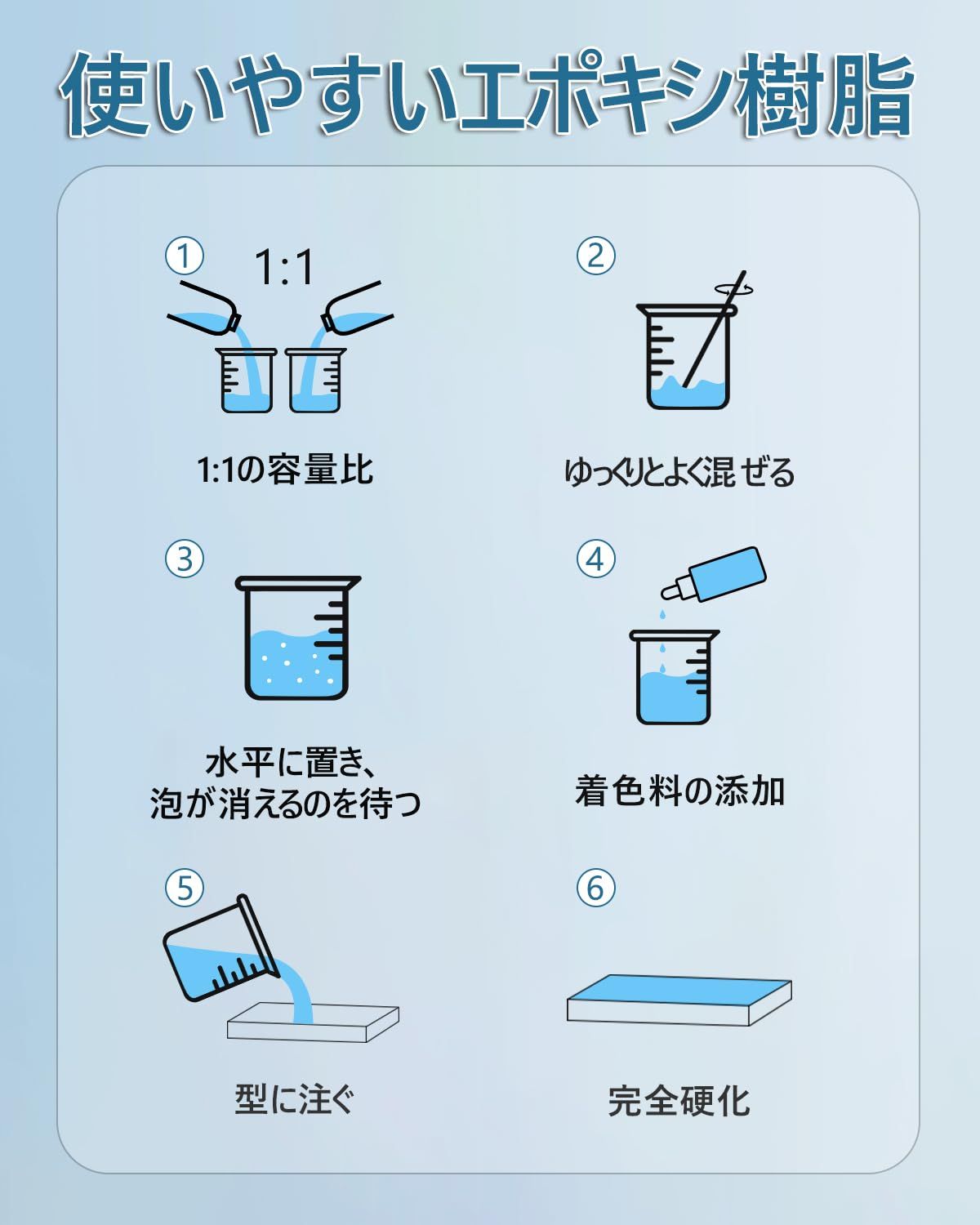 使いやすいエポキシ樹脂

①
1:1

1:1の容量比

②

ゆっくりとよく混 ぜる

③

水平に置き、
泡が消えるのを待つ

④

着色料の添加

⑤

型に注ぐ

⑥

完全硬化