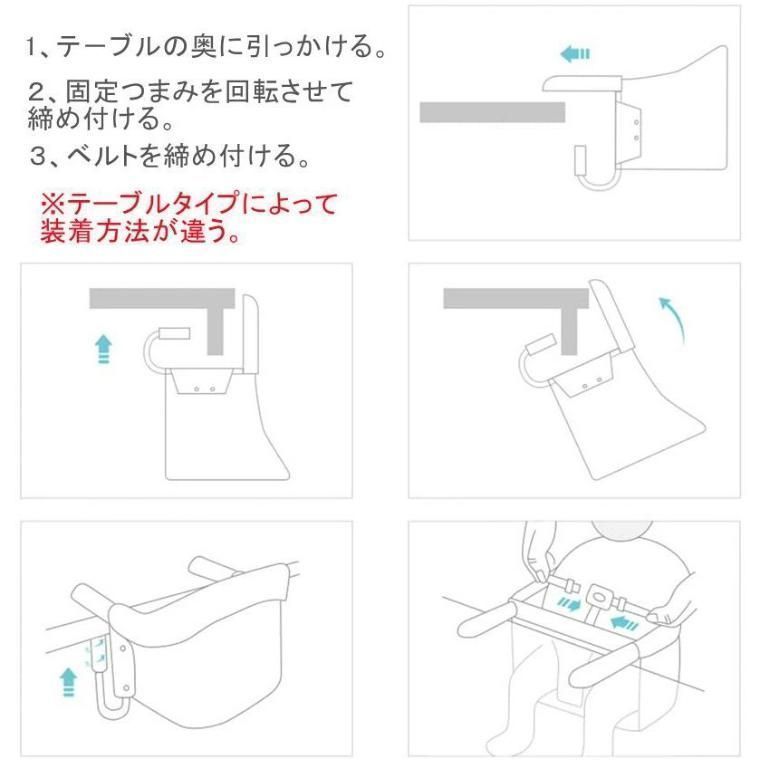 1、テーブルの奥に引っかける。

2、固定つまみを回転させて締め付ける。

3、ベルトを締め付ける。

※テーブルタイプによって装着方法が違う。