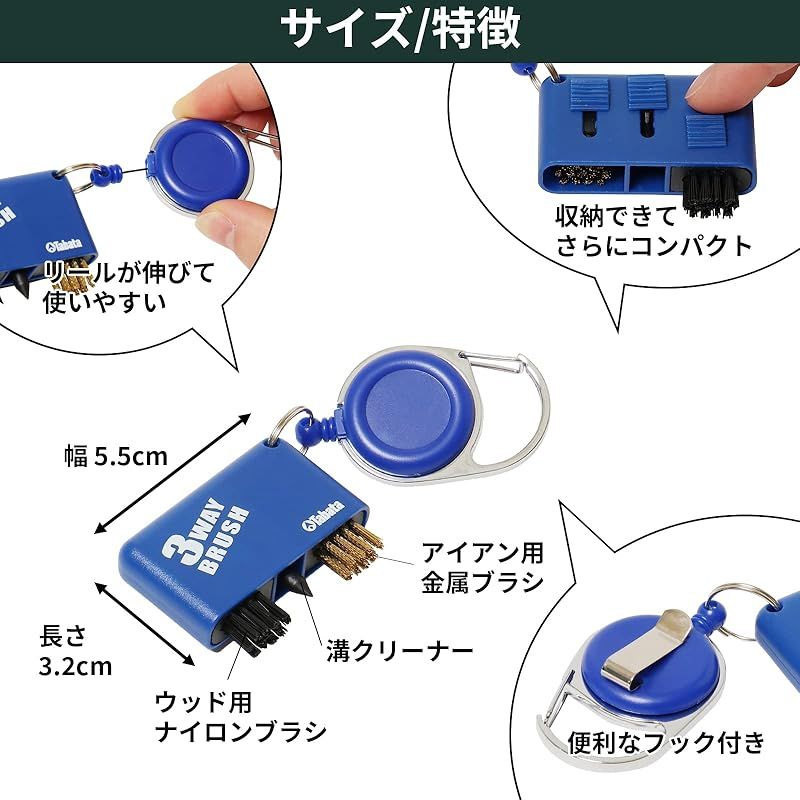 サイズ/特徴

Tabata
リールが伸びて
使いやすい

収納できて
さらにコンパクト

幅 5.5cm

3WAY BRUSH
Tabata

アイアン用
金属ブラシ

長さ
3.2cm

溝クリーナー

ウッド用
ナイロンブラシ

便利なフック付き