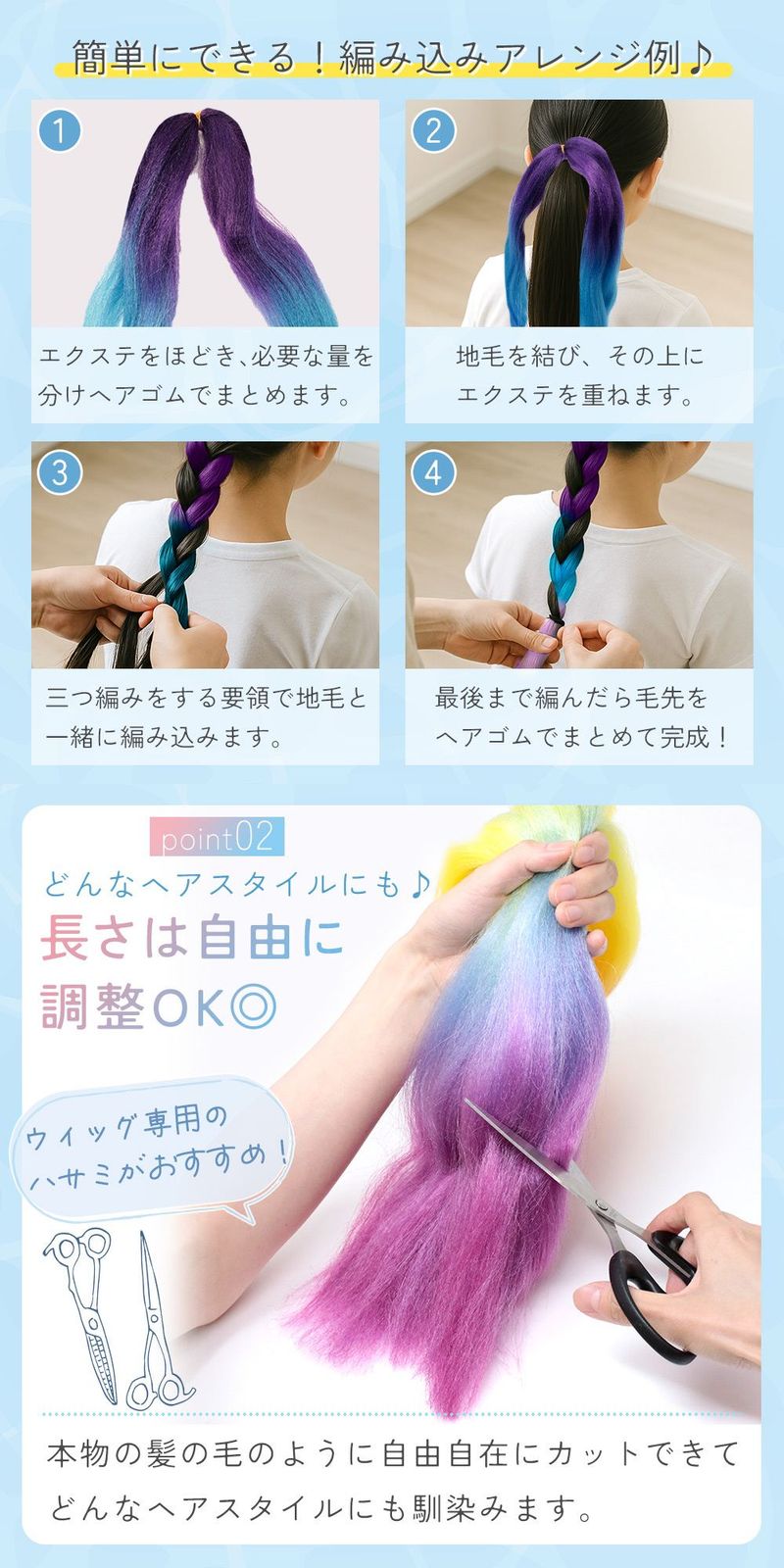 簡単にできる！編み込みアレンジ例♪

1
エクステをほどき､必要な量を分けヘアゴムでまとめます。

2
地毛を結び、その上にエクステを重ねます。

3
三つ編みをする要領で地毛と一緒に編み込みます。

4
最後まで編んだら毛先をヘアゴムでまとめて完成！

point02
どんなヘアスタイルにも♪
長さは自由に調整OK◎

ウィッグ専用のハサミがおすすめ！

本物の髪の毛のように自由自在にカットできてどんなヘアスタイルにも馴染みます。