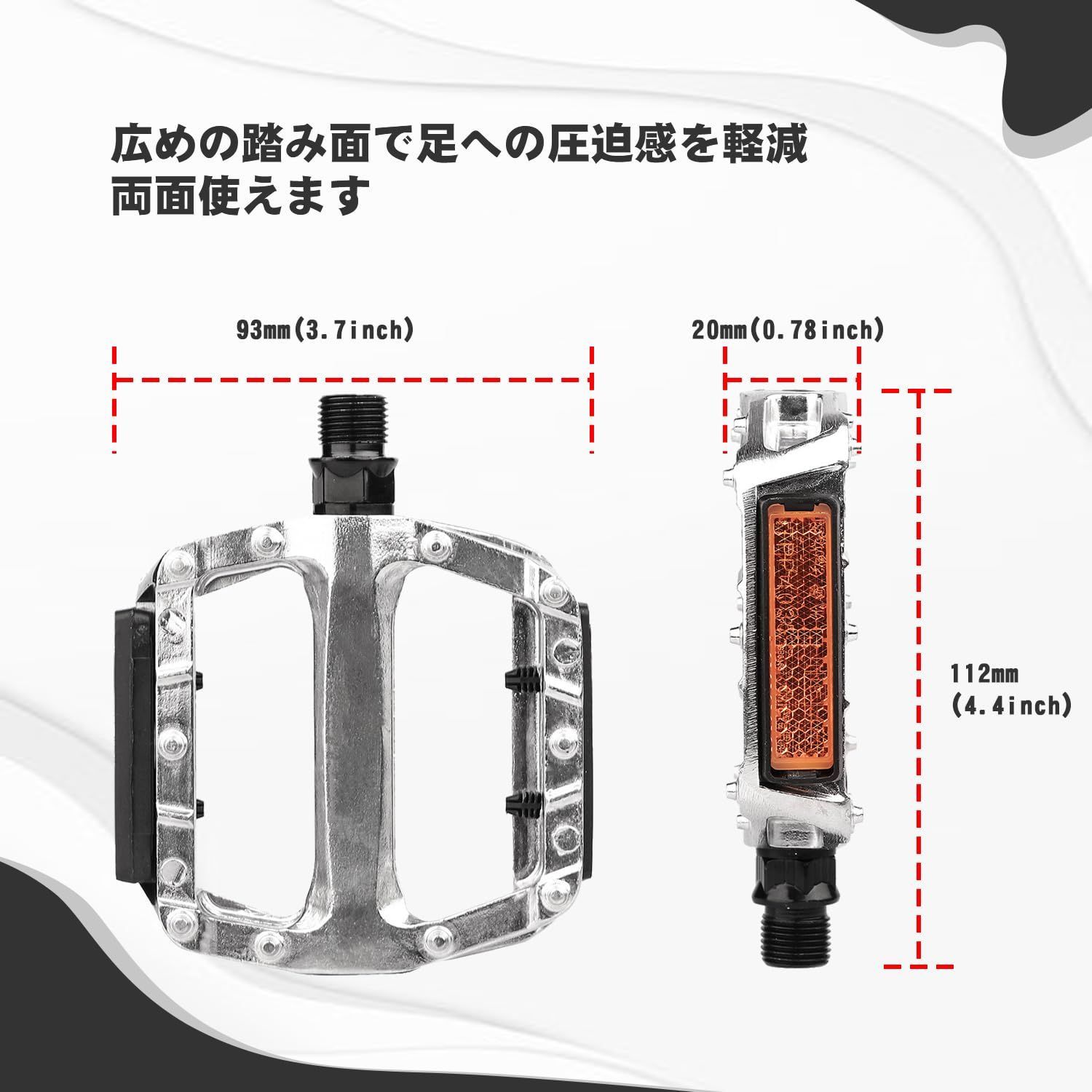 広めの踏み面で足への圧迫感を軽減
両面使えます

93mm(3.7inch)

20mm(0.78inch)

112mm
(4.4inch)