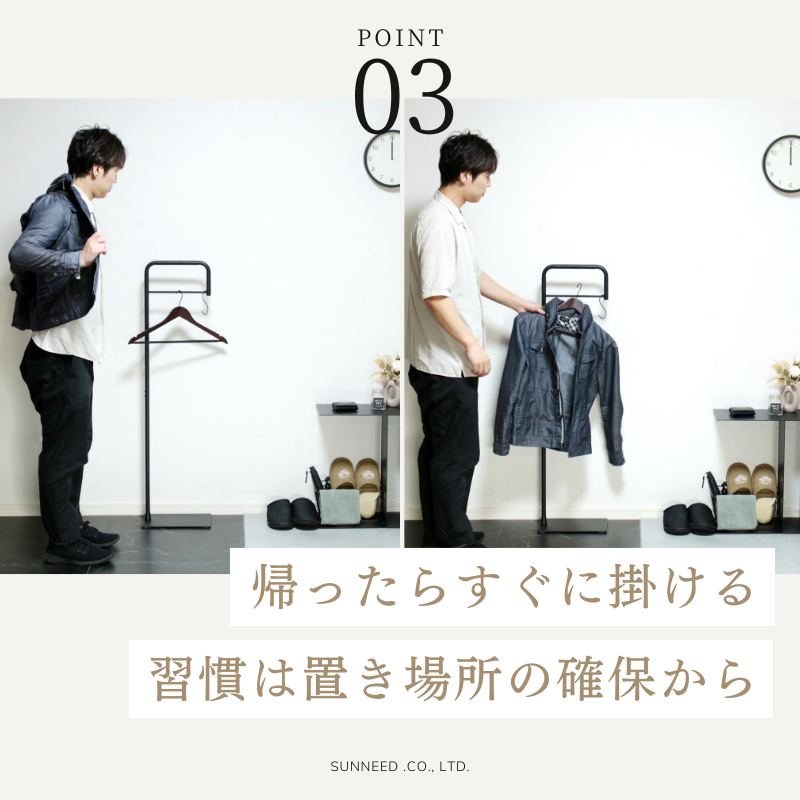 POINT
03

帰ったらすぐに掛ける
習慣は置き場所の確保から

SUNNEED .CO., LTD.