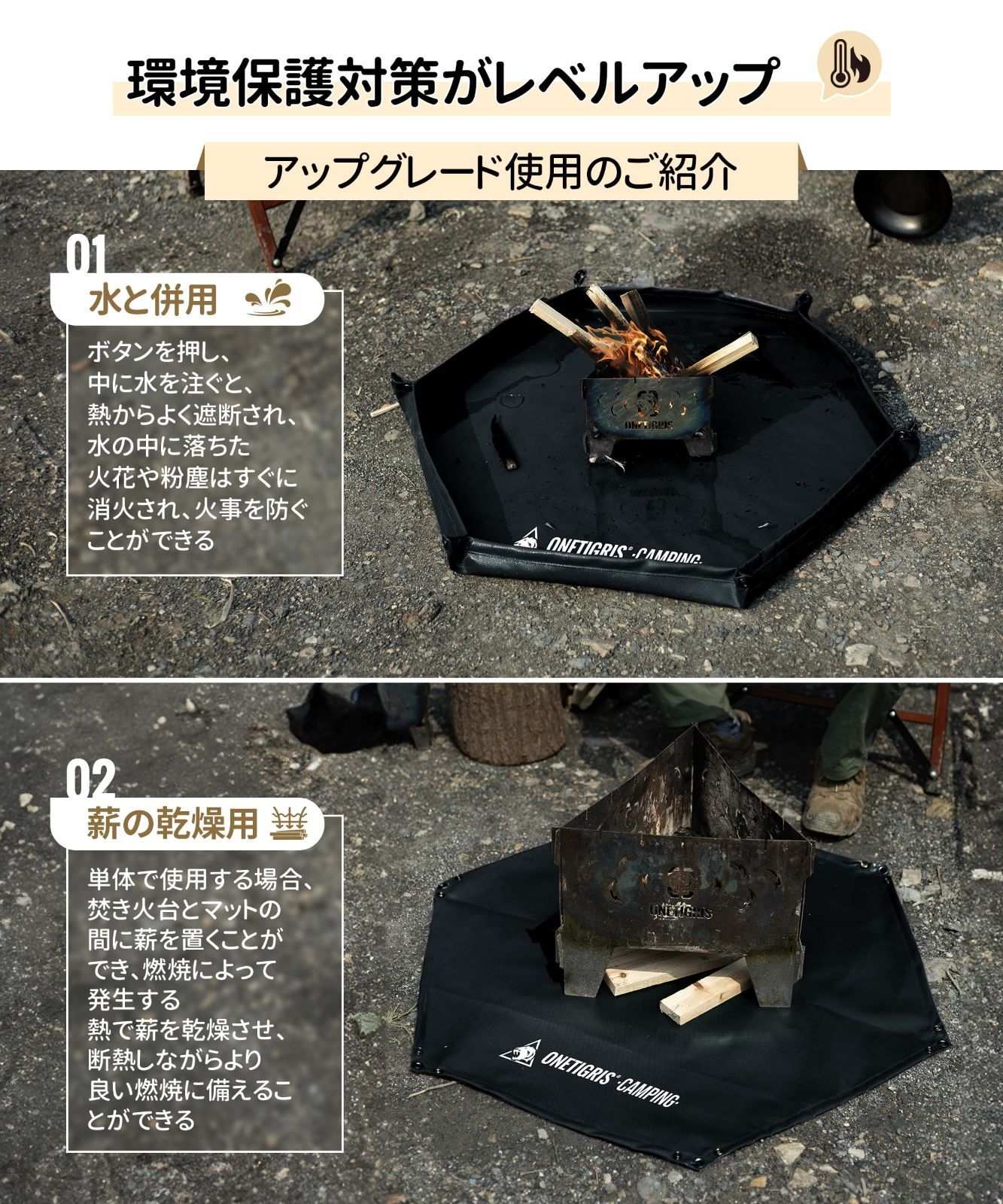 環境保護対策がレベルアップ

アップグレード使用のご紹介

01

水と併用

ボタンを押し、中に水を注ぐと、熱からよく遮断され、水の中に落ちた火花や粉塵はすぐに消火され、火事を防ぐことができる

ONETIGRIS

ONETIGRIS® CAMPING

02

薪の乾燥用

単体で使用する場合、焚き火台とマットの間に薪を置くことができ、燃焼によって発生する熱で薪を乾燥させ、断熱しながらより良い燃焼に備えることができる

ONETIGRIS

ONETIGRIS® CAMPING