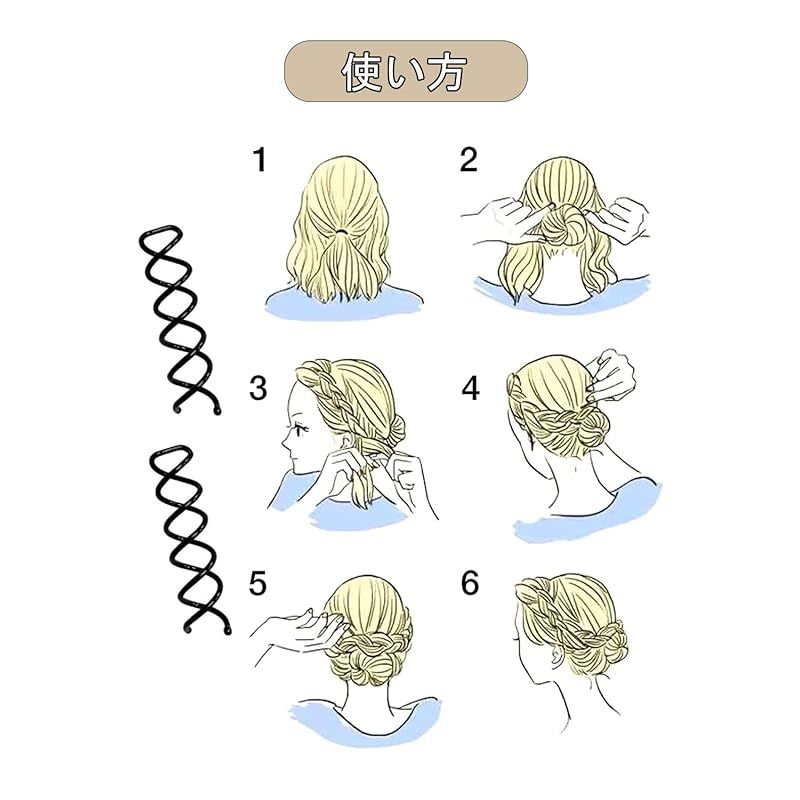 使い方

1

2

3

4

5

6