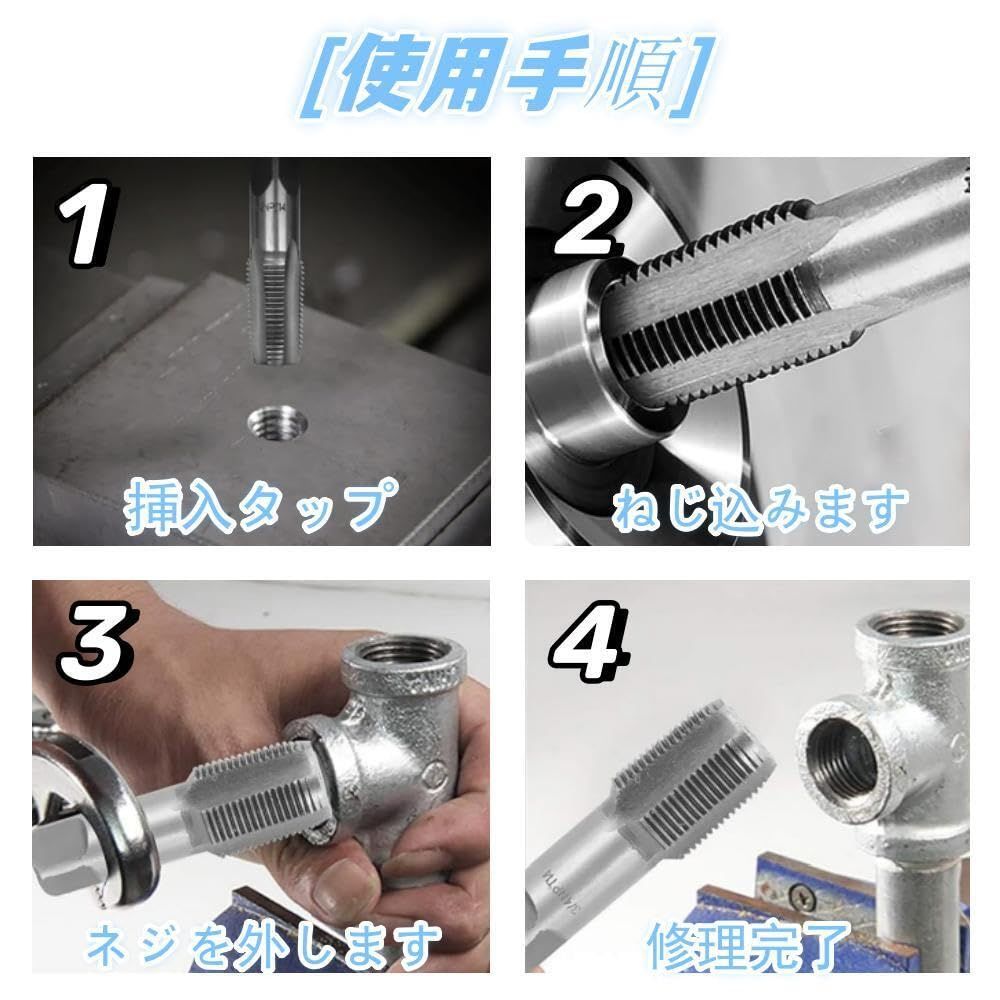 [使用手順]

1

挿入タップ

2

ねじ込みます

3

ネジを外します

4

修理完了