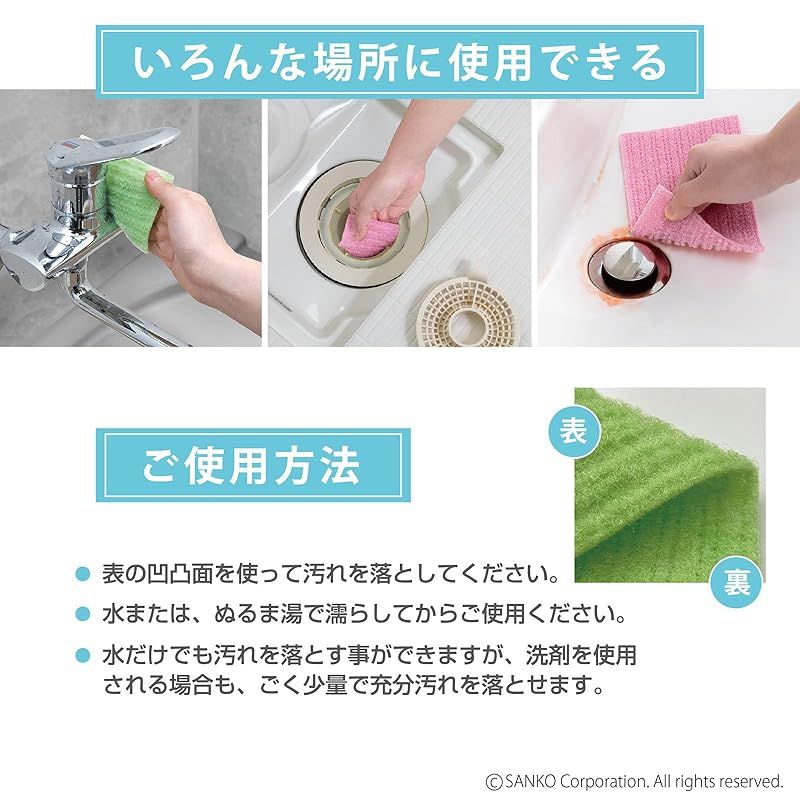 いろんな場所に使用できる

ご使用方法

表

裏

● 表の凹凸面を使って汚れを落としてください。

● 水または、ぬるま湯で濡らしてからご使用ください。

● 水だけでも汚れを落とす事ができますが、洗剤を使用される場合も、ごく少量で充分汚れを落とせます。

©SANKO Corporation. All rights reserved.